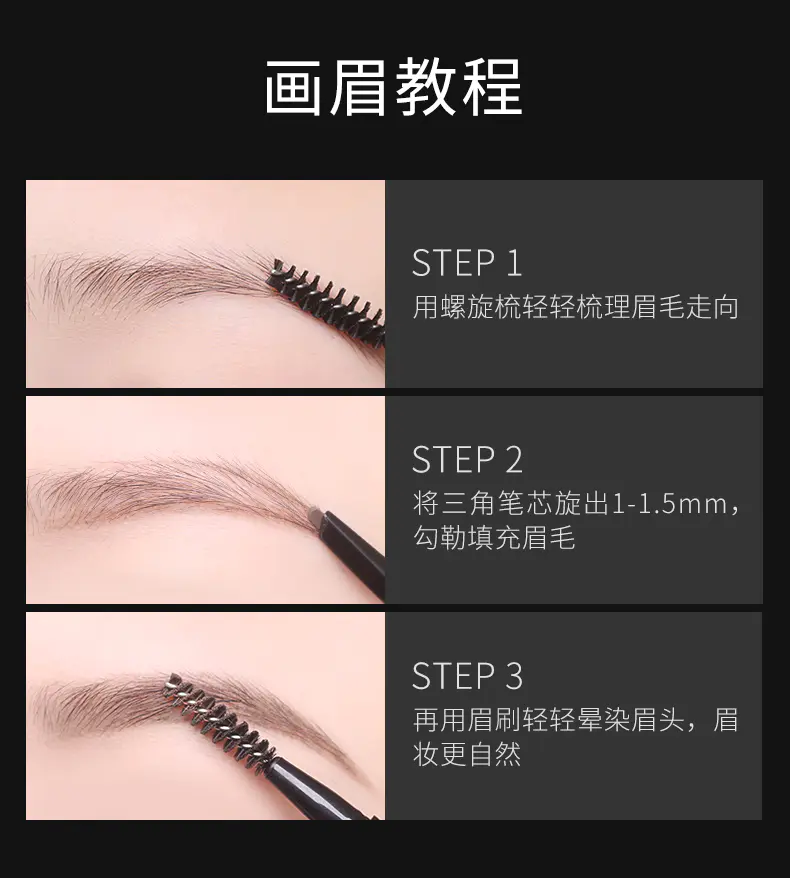 画眉教程

STEP 1
用螺旋梳轻轻梳理眉毛走向

STEP 2
将三角笔芯旋出1-1.5mm，勾勒填充眉毛

STEP 3
再用眉刷轻轻晕染眉头，眉妆更自然