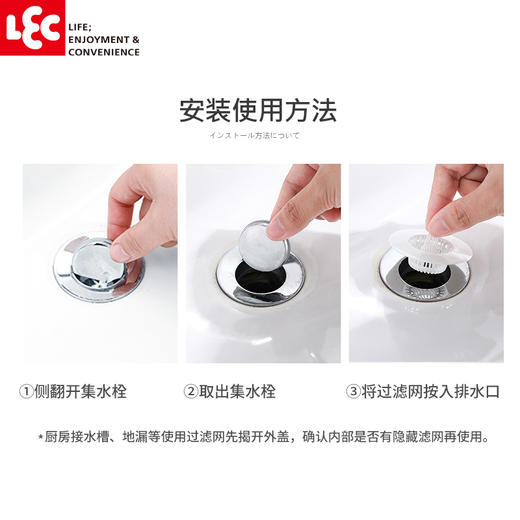 LEC LIFE; ENJOYMENT & CONVENIENCE

安装使用方法

インストール方法について

①侧翻开集水栓

②取出集水栓

③将过滤网按入排水口

*厨房接水槽、地漏等使用过滤网先揭开外盖，确认内部是否有隐藏滤网再使用。