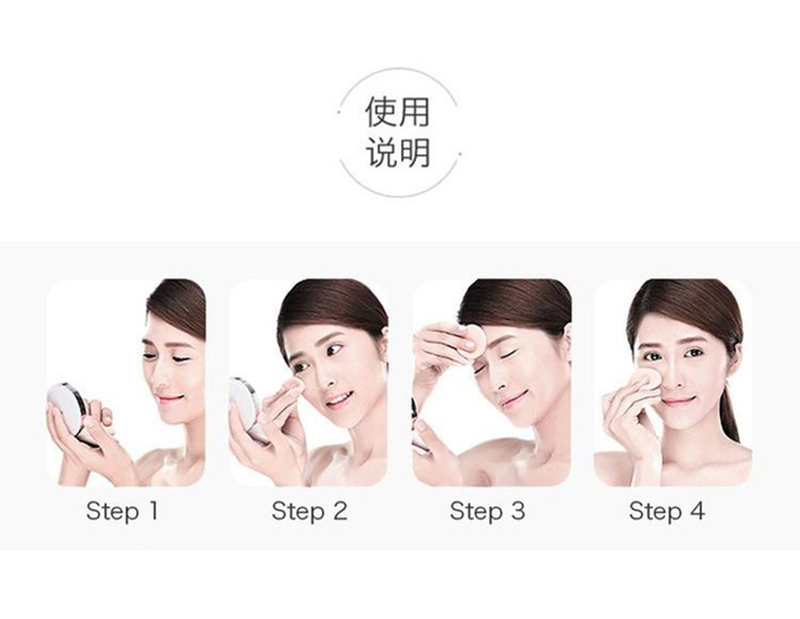 使用
说明

Step 1

Step 2

Step 3

Step 4