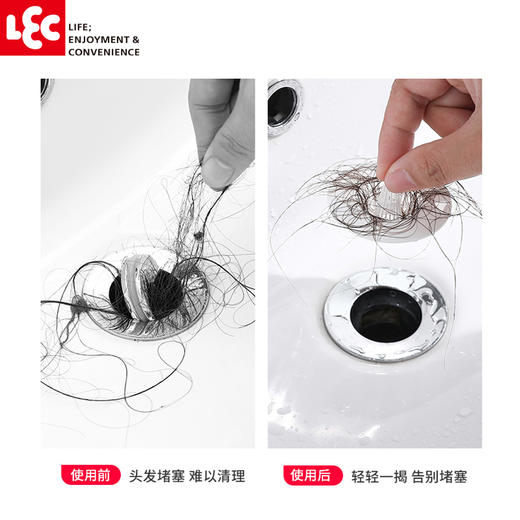 LEC LIFE; ENJOYMENT & CONVENIENCE

使用前 头发堵塞 难以清理

使用后 轻轻一揭 告别堵塞