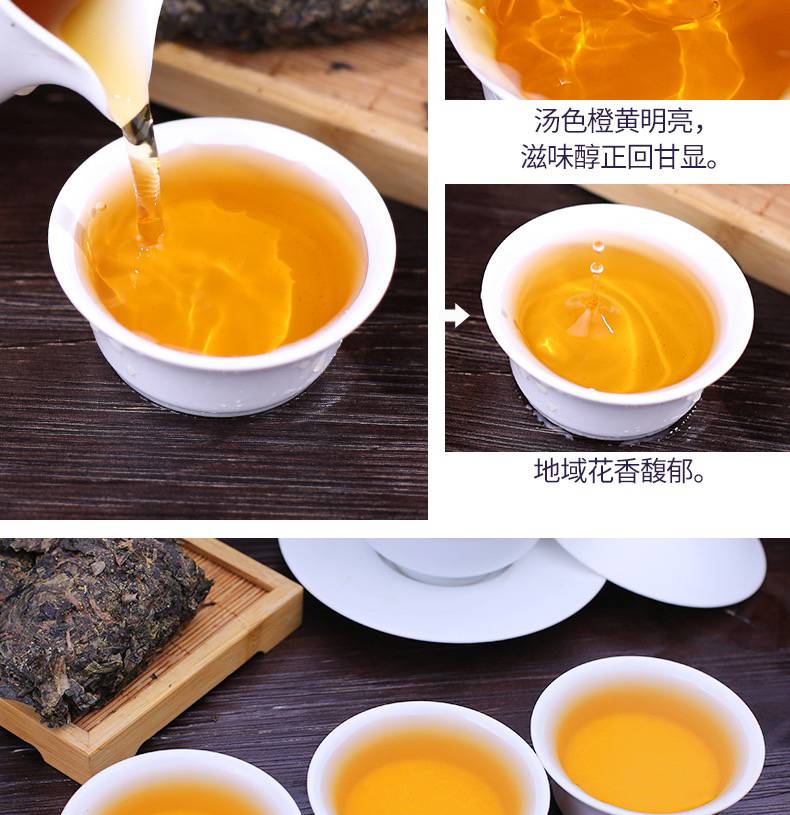 汤色橙黄明亮，
滋味醇正回甘显。

地域花香馥郁。