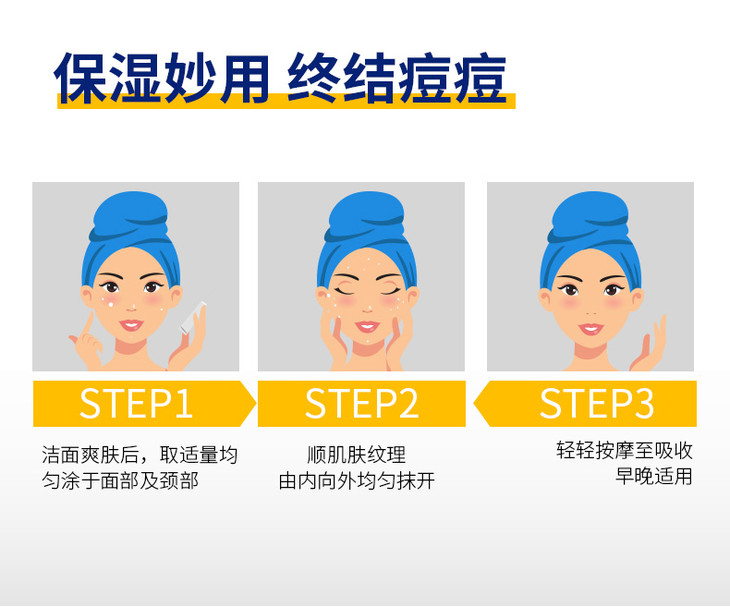 保湿妙用 终结痘痘

STEP1

洁面爽肤后，取适量均匀涂于面部及颈部

STEP2

顺肌肤纹理
由内向外均匀抹开

STEP3

轻轻按摩至吸收
早晚适用