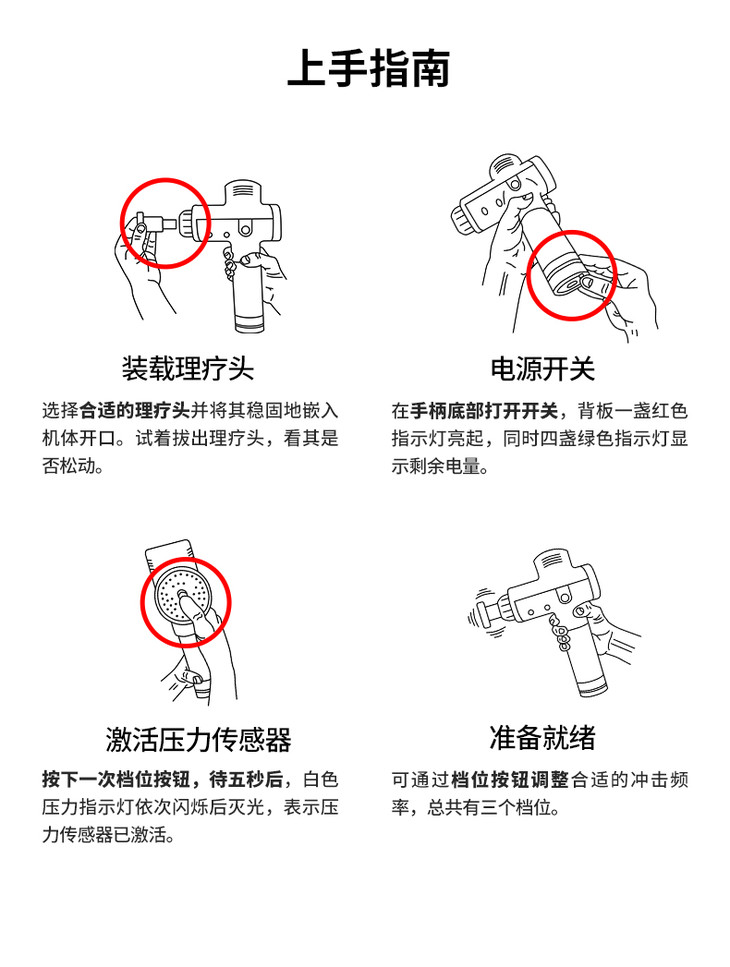 上手指南

装载理疗头

选择合适的理疗头并将其稳固地嵌入机体开口。试着拔出理疗头，看其是否松动。

电源开关

在手柄底部打开开关，背板一盏红色指示灯亮起，同时四盏绿色指示灯显示剩余电量。

激活压力传感器

按下一次档位按钮，待五秒后，白色压力指示灯依次闪烁后灭光，表示压力传感器已激活。

准备就绪

可通过档位按钮调整合适的冲击频率，总共有三个档位。