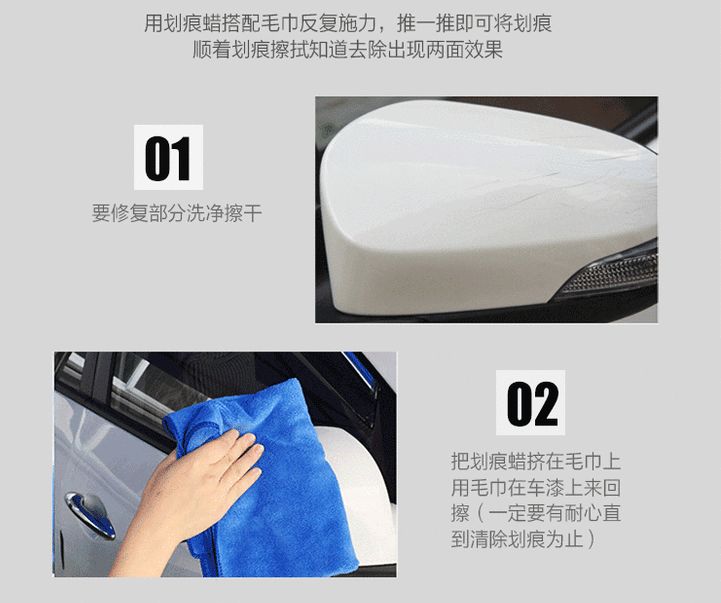 用划痕蜡搭配毛巾反复施力，推一推即可将划痕
顺着划痕擦拭知道去除出现两面效果

01

要修复部分洗净擦干

02

把划痕蜡挤在毛巾上用毛巾在车漆上来回擦（一定要有耐心直到清除划痕为止）