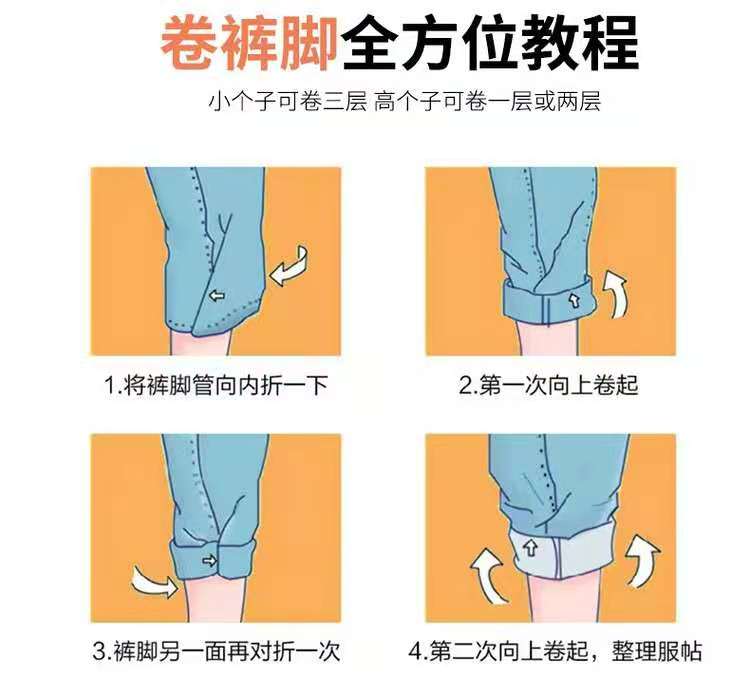 卷裤脚全方位教程

小个子可卷三层 高个子可卷一层或两层

1.将裤脚管向内折一下

2.第一次向上卷起

3.裤脚另一面再对折一次

4.第二次向上卷起，整理服帖