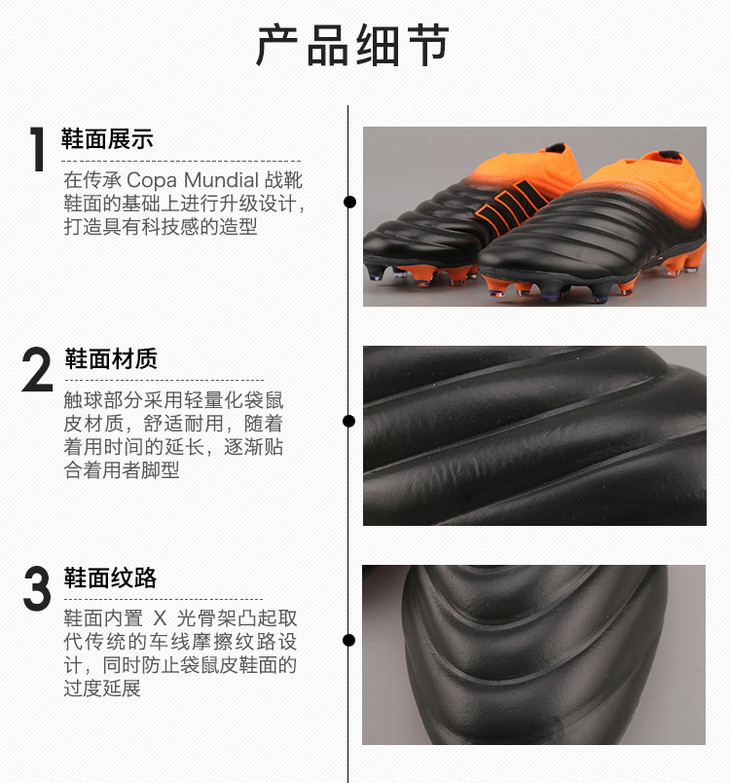 产品细节

1 鞋面展示

在传承 Copa Mundial 战靴鞋面的基础上进行升级设计，打造具有科技感的造型

2 鞋面材质

触球部分采用轻量化袋鼠皮材质，舒适耐用，随着着用时间的延长，逐渐贴合着用者脚型

3 鞋面纹路

鞋面内置 X 光骨架凸起取代传统的车线摩擦纹路设计，同时防止袋鼠皮鞋面的过度延展