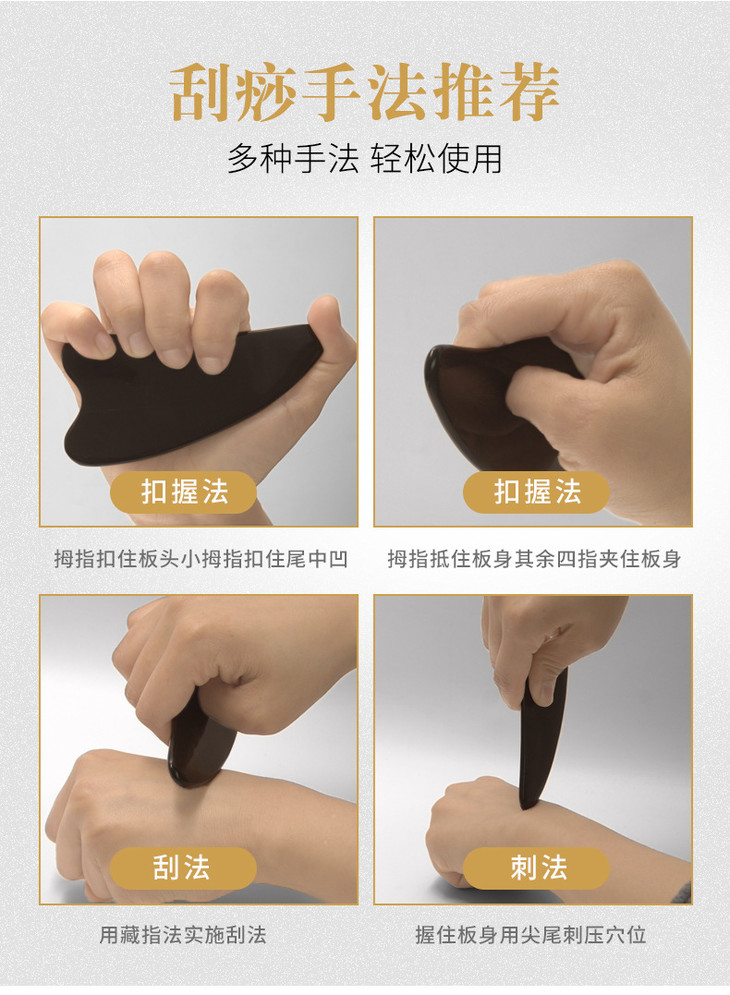 刮痧手法推荐

多种手法 轻松使用

扣握法

拇指扣住板头小拇指扣住尾中凹

扣握法

拇指抵住板身其余四指夹住板身

刮法

用藏指法实施刮法

刺法

握住板身用尖尾刺压穴位