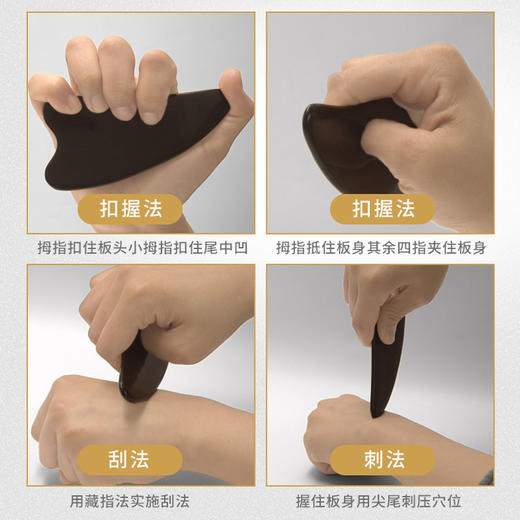 扣握法

拇指扣住板头小拇指扣住尾中凹

扣握法

拇指抵住板身其余四指夹住板身

刮法

用藏指法实施刮法

刺法

握住板身用尖尾刺压穴位