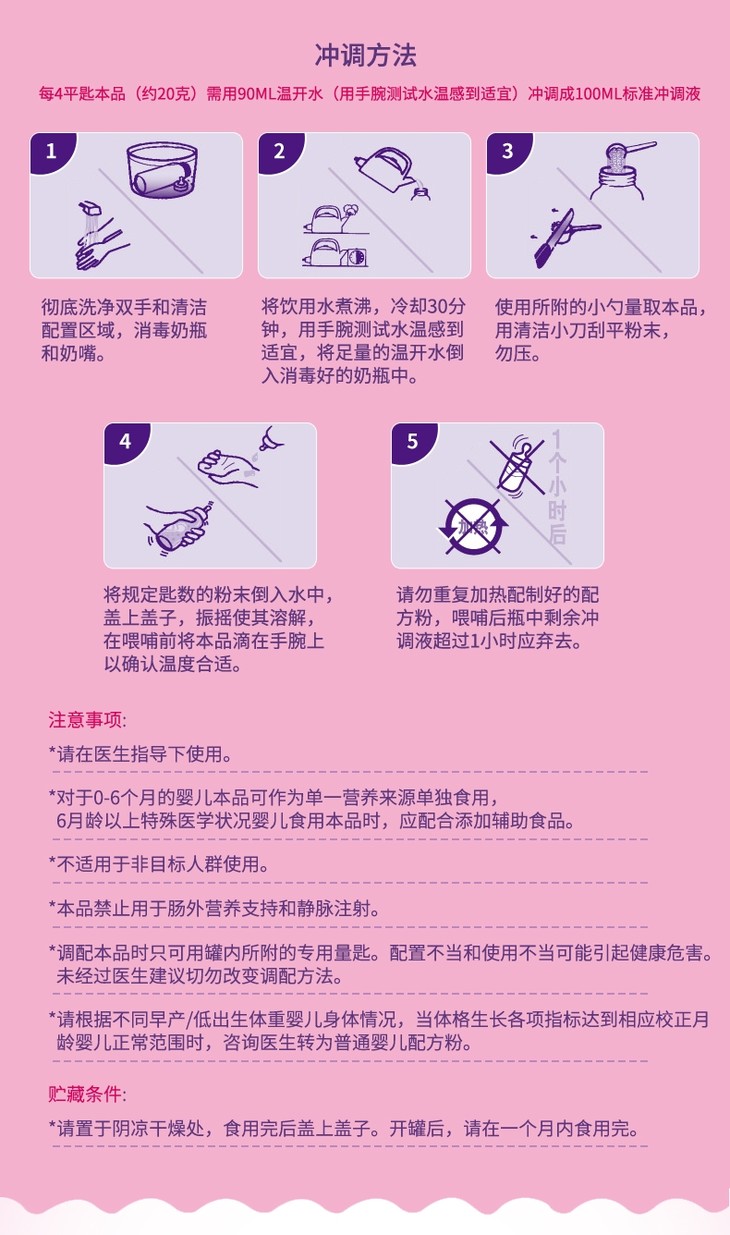 冲调方法

每4平匙本品（约20克）需用90ML温开水（用手腕测试水温感到适宜）冲调成100ML标准冲调液

1

彻底洗净双手和清洁配置区域，消毒奶瓶和奶嘴。

2

将饮用水煮沸，冷却30分钟，用手腕测试水温感到适宜，将足量的温开水倒入消毒好的奶瓶中。

3

使用所附的小勺量取本品，用清洁小刀刮平粉末，勿压。

4

将规定匙数的粉末倒入水中，盖上盖子，振摇使其溶解，在喂哺前将本品滴在手腕上以确认温度合适。

5

加热

1个小时后

请勿重复加热配制好的配方粉，喂哺后瓶中剩余冲调液超过1小时应弃去。

注意事项:

*请在医生指导下使用。

*对于0-6个月的婴儿本品可作为单一营养来源单独食用，6月龄以上特殊医学状况婴儿食用本品时，应配合添加辅助食品。

*不适用于非目标人群使用。

*本品禁止用于肠外营养支持和静脉注射。

*调配本品时只可用罐内所附的专用量匙。配置不当和使用不当可能引起健康危害。未经过医生建议切勿改变调配方法。

*请根据不同早产/低出生体重婴儿身体情况，当体格生长各项指标达到相应校正月龄婴儿正常范围时，咨询医生转为普通婴儿配方粉。

贮藏条件:

*请置于阴凉干燥处，食用完后盖上盖子。开罐后，请在一个月内食用完。