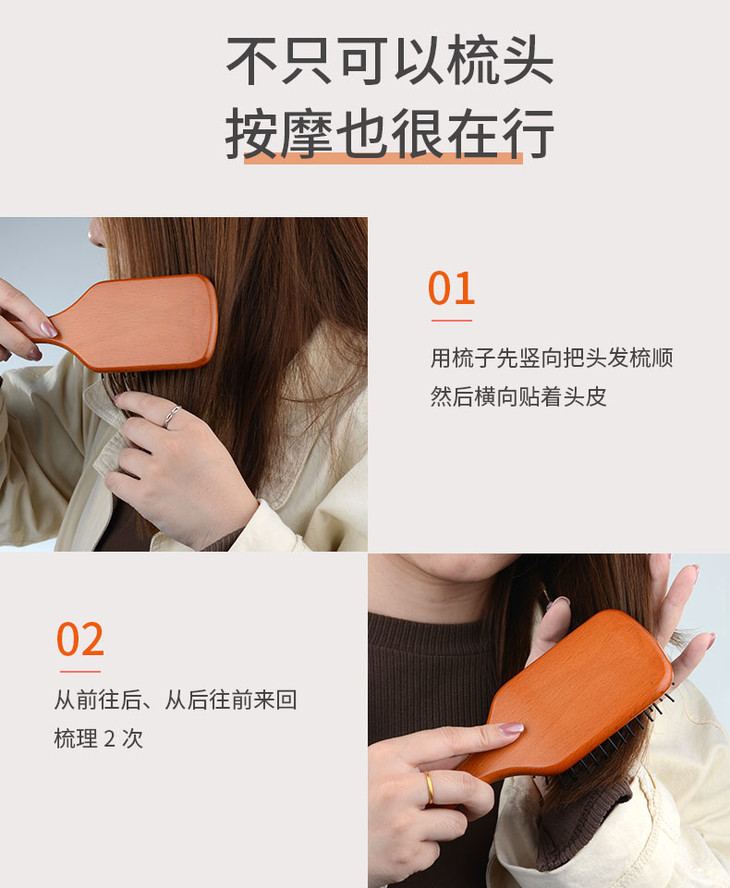 不只可以梳头
按摩也很在行

01

用梳子先竖向把头发梳顺
然后横向贴着头皮

02

从前往后、从后往前来回
梳理 2 次