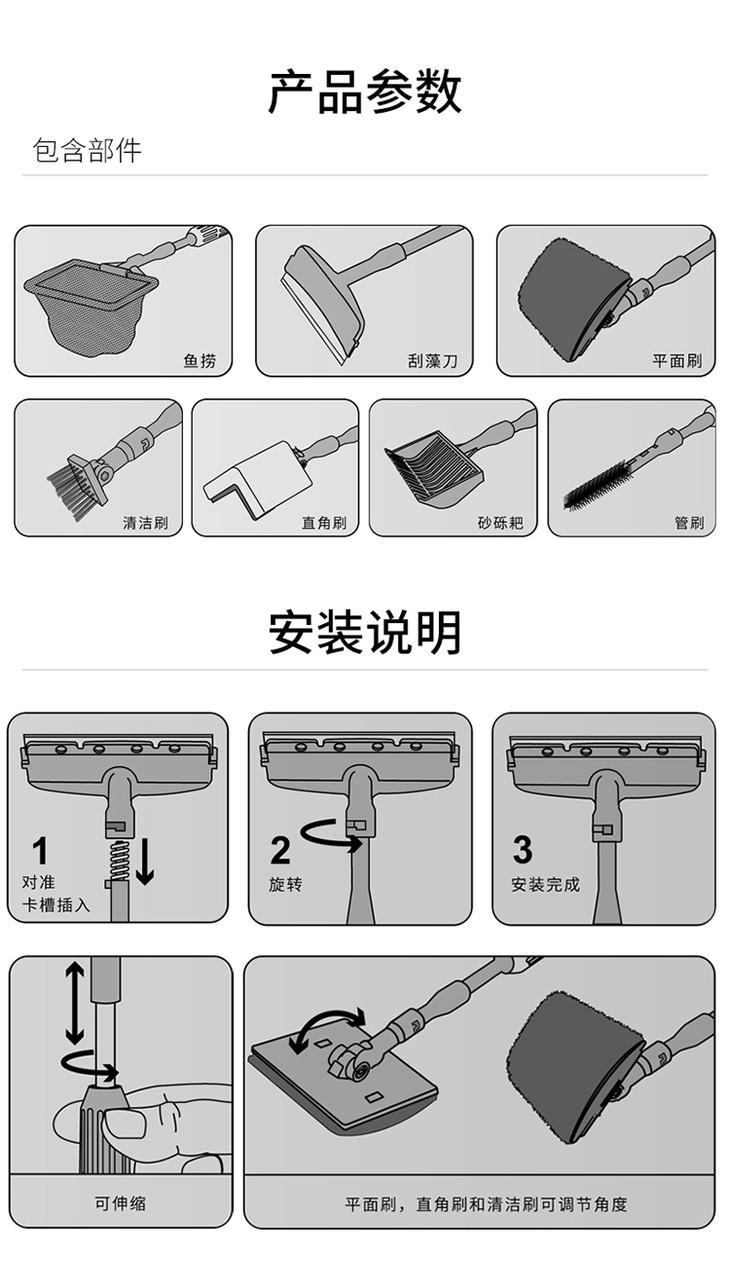 产品参数

包含部件

鱼捞

刮藻刀

平面刷

清洁刷

直角刷

砂砾耙

管刷

安装说明

1
对准
卡槽插入

2
旋转

3
安装完成

可伸缩

平面刷，直角刷和清洁刷可调节角度