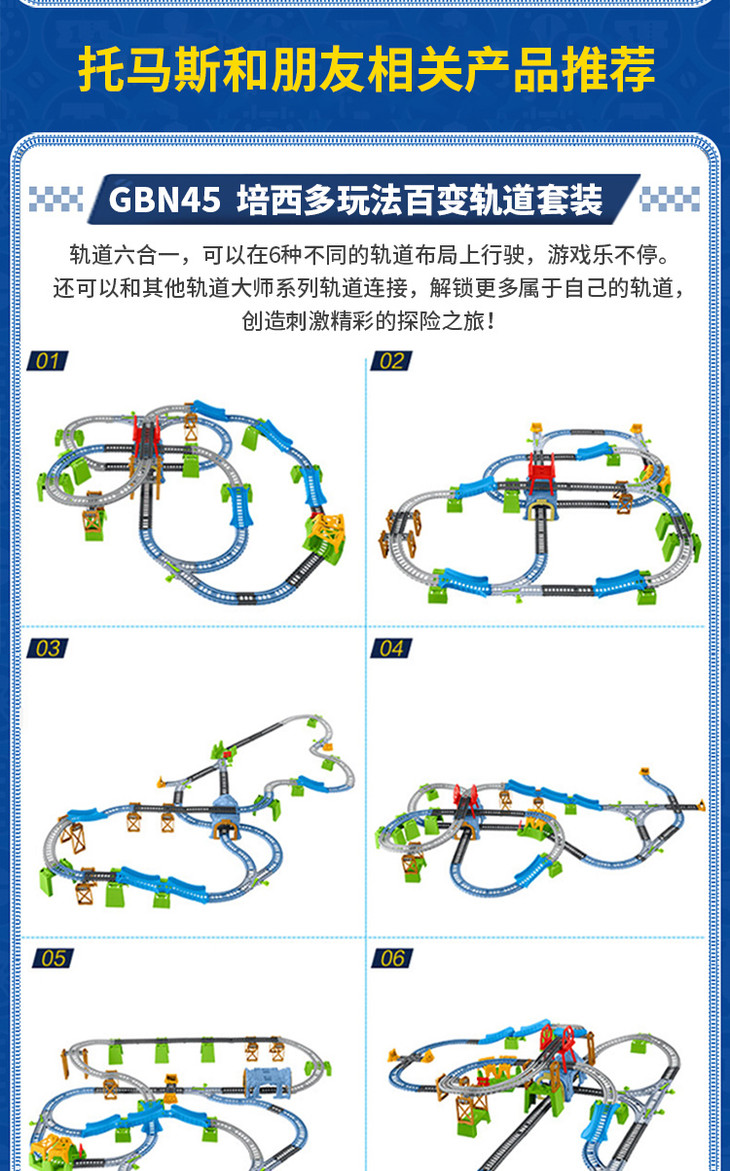 托马斯和朋友相关产品推荐

GBN45 培西多玩法百变轨道套装

轨道六合一，可以在6种不同的轨道布局上行驶，游戏乐不停。还可以和其他轨道大师系列轨道连接，解锁更多属于自己的轨道，创造刺激精彩的探险之旅！

01

02

03

04

05

06