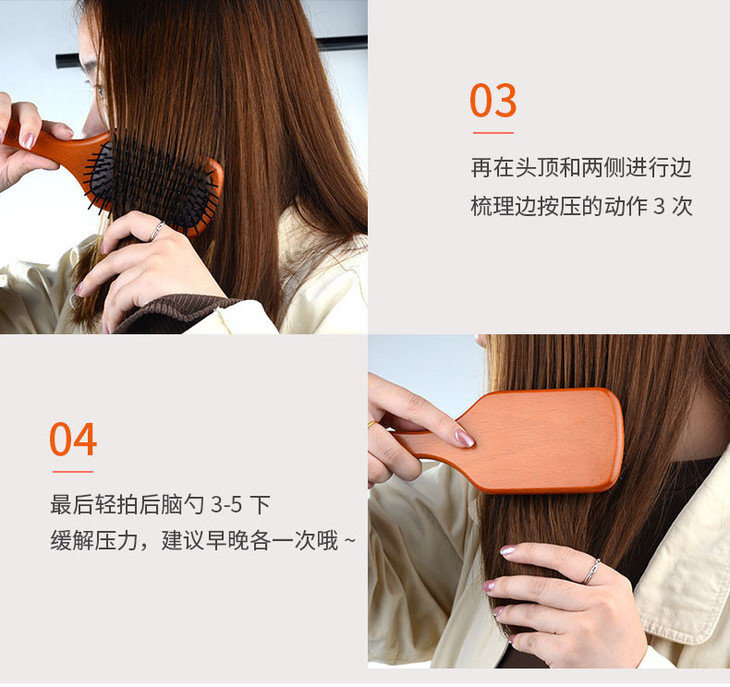 03

再在头顶和两侧进行边梳理边按压的动作 3 次

04

最后轻拍后脑勺 3-5 下
缓解压力，建议早晚各一次哦 ~