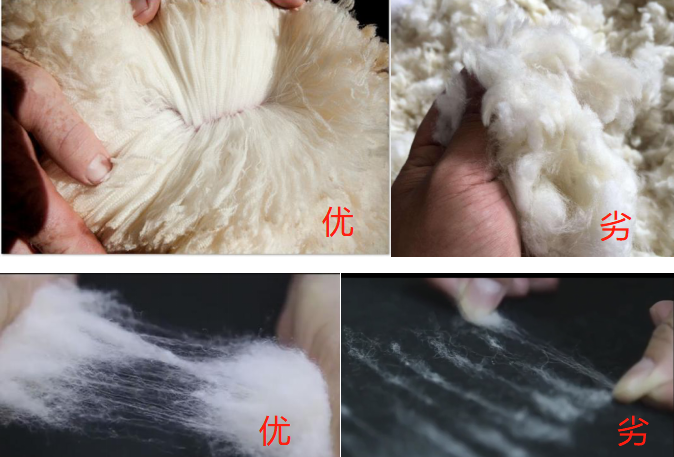 优

劣

优

劣