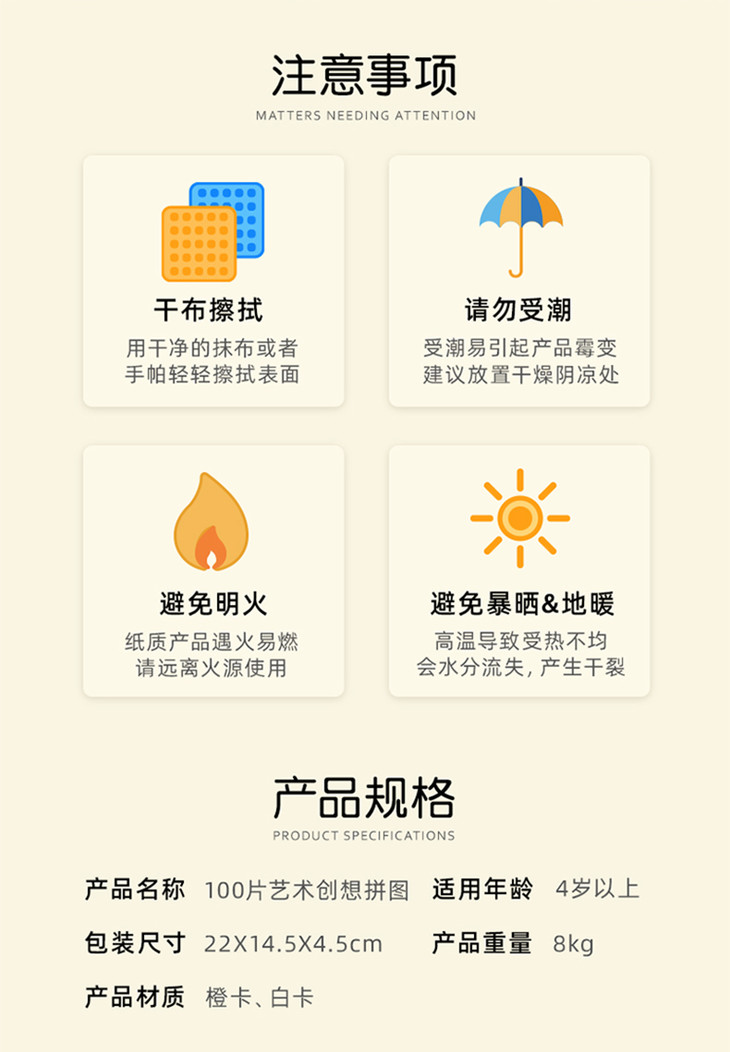 注意事项
MATTERS NEEDING ATTENTION

干布擦拭
用干净的抹布或者
手帕轻轻擦拭表面

请勿受潮
受潮易引起产品霉变
建议放置干燥阴凉处

避免明火
纸质产品遇火易燃
请远离火源使用

避免暴晒&地暖
高温导致受热不均
会水分流失，产生干裂

产品规格
PRODUCT SPECIFICATIONS

产品名称 100片艺术创想拼图 适用年龄 4岁以上
包装尺寸 22X14.5X4.5cm 产品重量 8kg
产品材质 橙卡、白卡