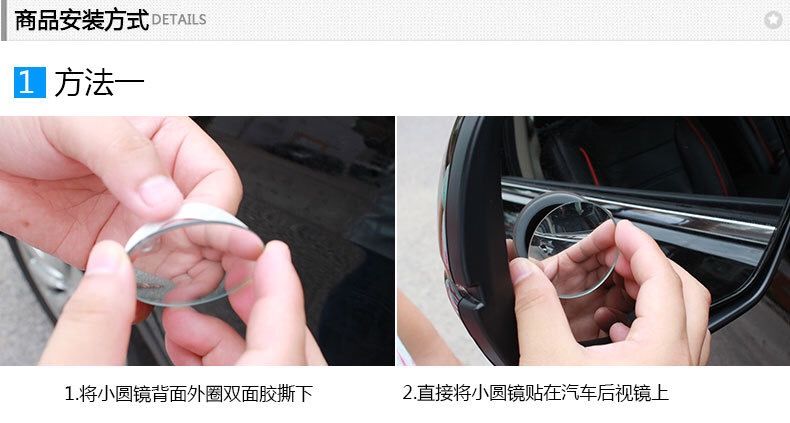 商品安装方式 DETAILS

1 方法一

1.将小圆镜背面外圈双面胶撕下

2.直接将小圆镜贴在汽车后视镜上