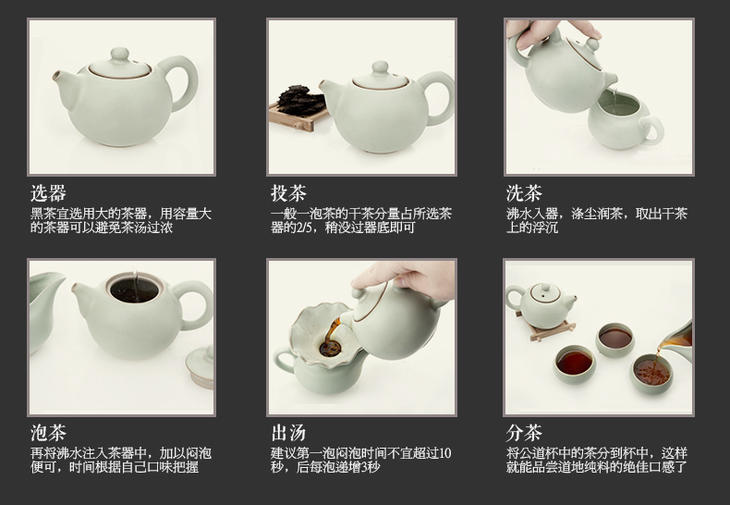 选器
黑茶宜选用大的茶器，用容量大的茶器可以避免茶汤过浓

投茶
一般一泡茶的干茶分量占所选茶器的2/5，稍没过器底即可

洗茶
沸水入器，涤尘润茶，取出干茶上的浮沉

泡茶
再将沸水注入茶器中，加以闷泡便可，时间根据自己口味把握

出汤
建议第一泡闷泡时间不宜超过10秒，后每泡递增3秒

分茶
将公道杯中的茶分到杯中，这样就能品尝道地纯料的绝佳口感了