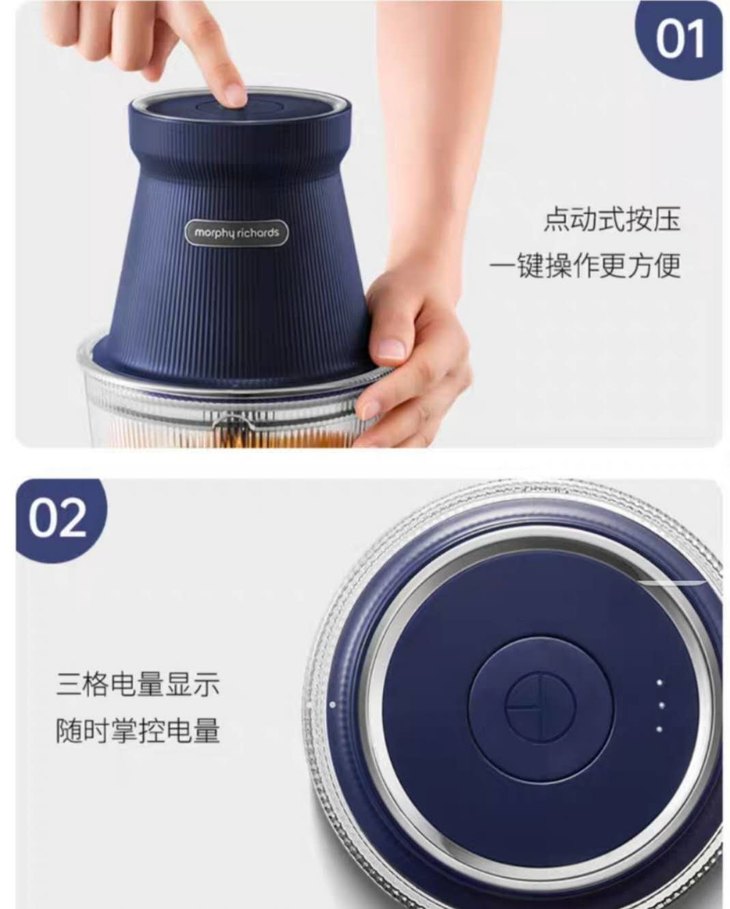 01

morphy richards

点动式按压
一键操作更方便

02

三格电量显示
随时掌控电量