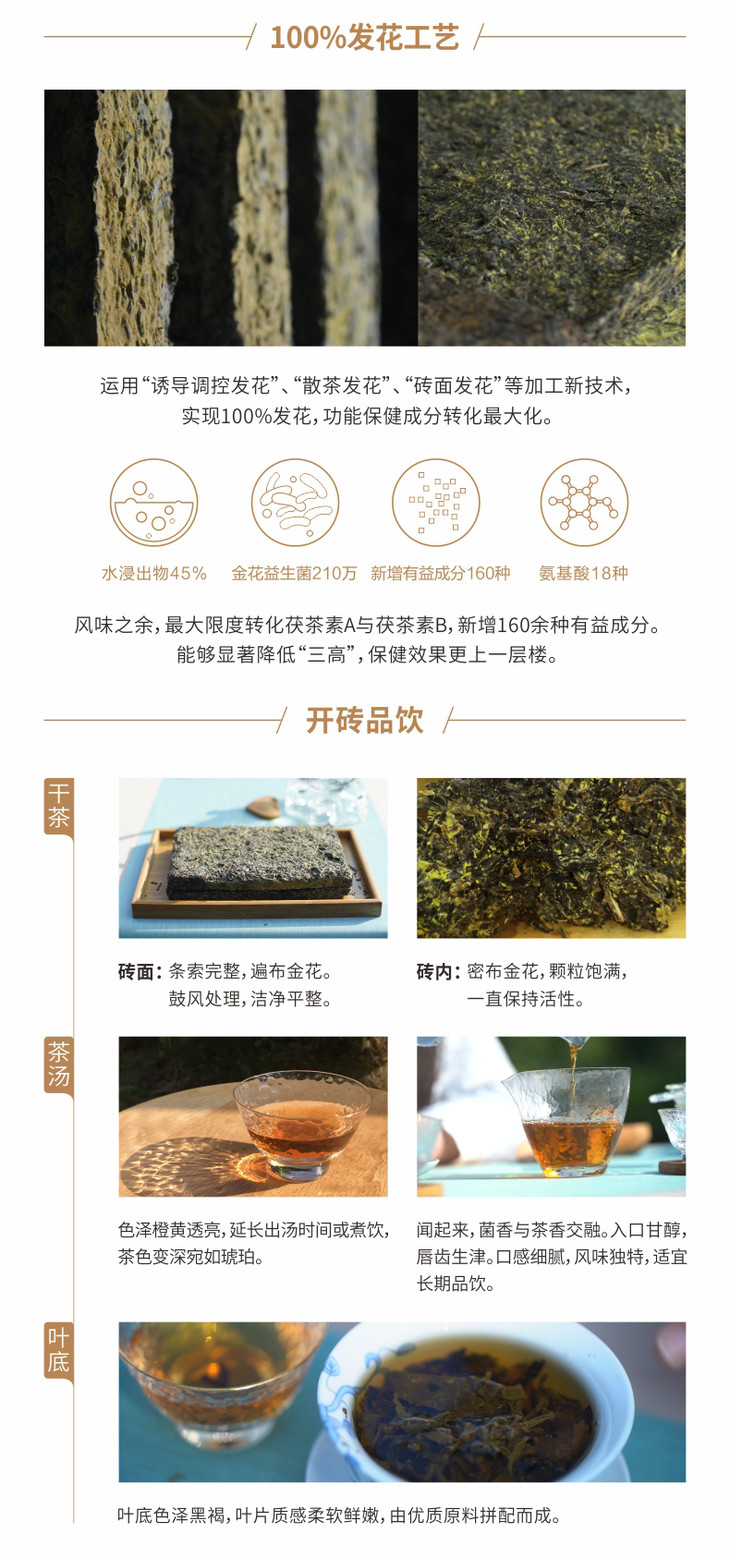 100%发花工艺

运用“诱导调控发花”、“散茶发花”、“砖面发花”等加工新技术，实现100%发花，功能保健成分转化最大化。

水浸出物45%

金花益生菌210万

新增有益成分160种

氨基酸18种

风味之余，最大限度转化茯茶素A与茯茶素B，新增160余种有益成分。能够显著降低“三高”，保健效果更上一层楼。

开砖品饮

干茶

砖面：条索完整，遍布金花。鼓风处理，洁净平整。

砖内：密布金花，颗粒饱满，一直保持活性。

茶汤

色泽橙黄透亮，延长出汤时间或煮饮，茶色变深宛如琥珀。

闻起来，菌香与茶香交融。入口甘醇，唇齿生津。口感细腻，风味独特，适宜长期品饮。

叶底

叶底色泽黑褐，叶片质感柔软鲜嫩，由优质原料拼配而成。