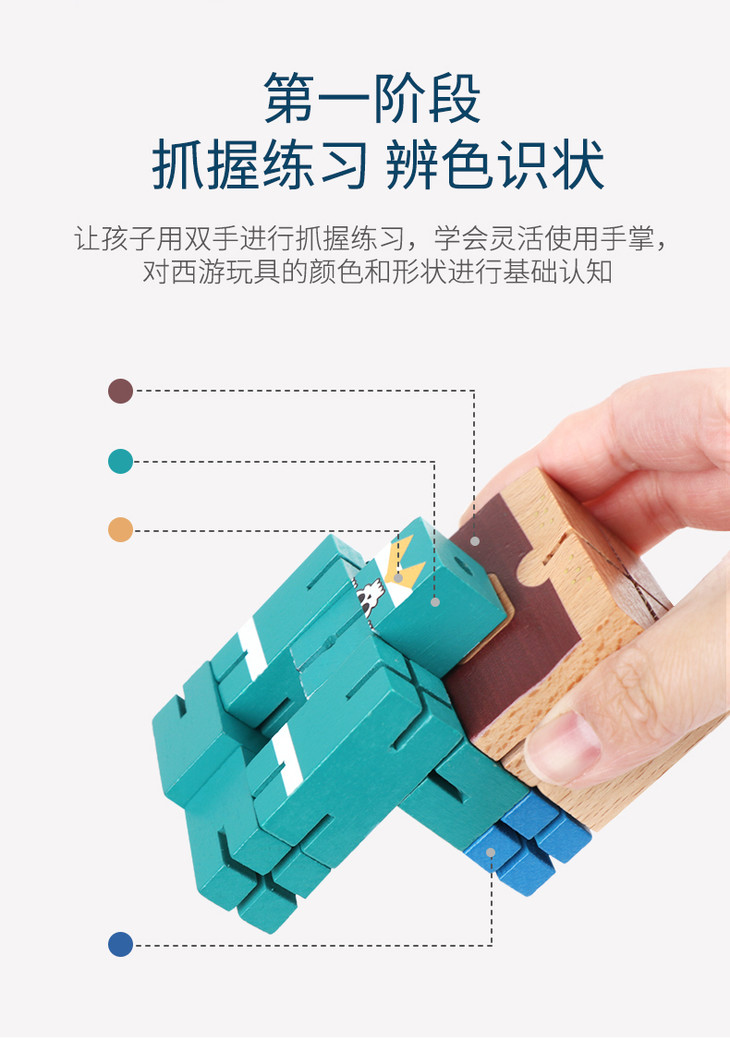 第一阶段
抓握练习 辨色识状

让孩子用双手进行抓握练习，学会灵活使用手掌，对西游玩具的颜色和形状进行基础认知