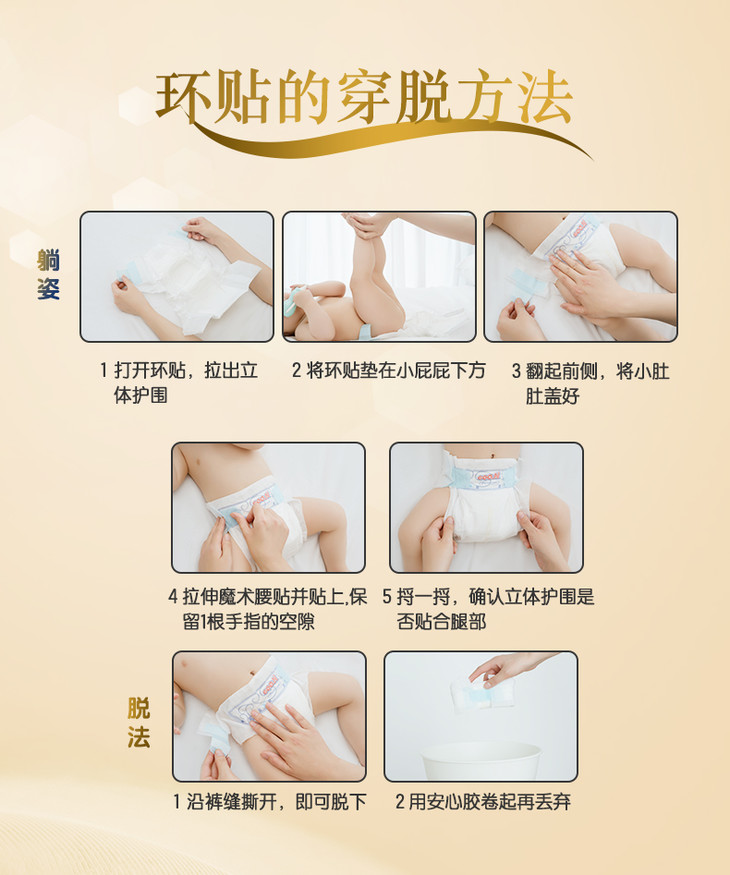 环贴的穿脱方法

躺姿

1 打开环贴，拉出立体护围

2 将环贴垫在小屁屁下方

3 翻起前侧，将小肚肚盖好

4 拉伸魔术腰贴并贴上,保留1根手指的空隙

5 捋一捋，确认立体护围是否贴合腿部

脱法

1 沿裤缝撕开，即可脱下

2 用安心胶卷起再丢弃