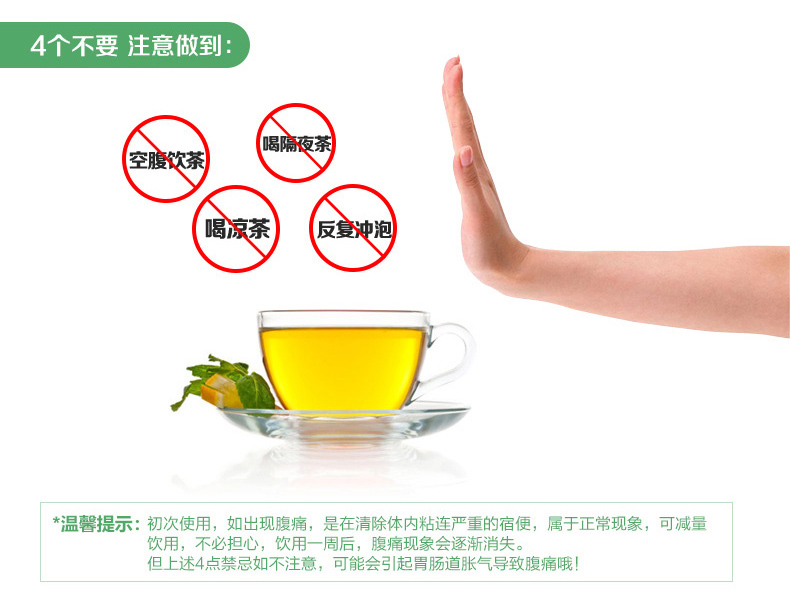 4个不要 注意做到：

空腹饮茶

喝隔夜茶

喝凉茶

反复冲泡

*温馨提示：初次使用，如出现腹痛，是在清除体内粘连严重的宿便，属于正常现象，可减量饮用，不必担心，饮用一周后，腹痛现象会逐渐消失。
但上述4点禁忌如不注意，可能会引起胃肠道胀气导致腹痛哦！