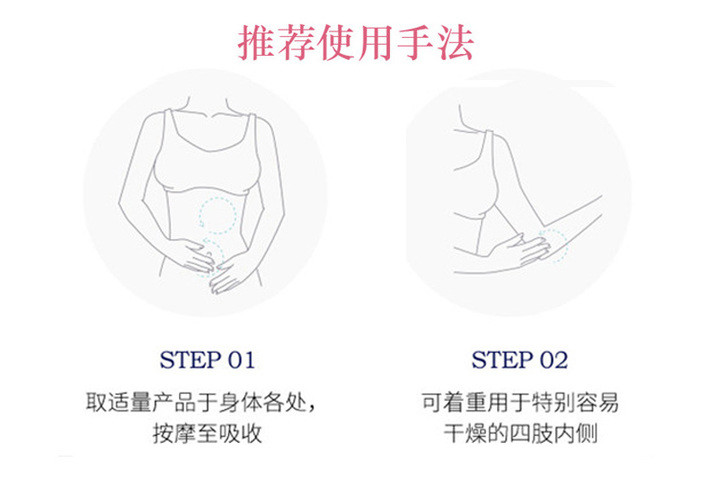 推荐使用手法

STEP 01

取适量产品于身体各处，按摩至吸收

STEP 02

可着重用于特别容易干燥的四肢内侧