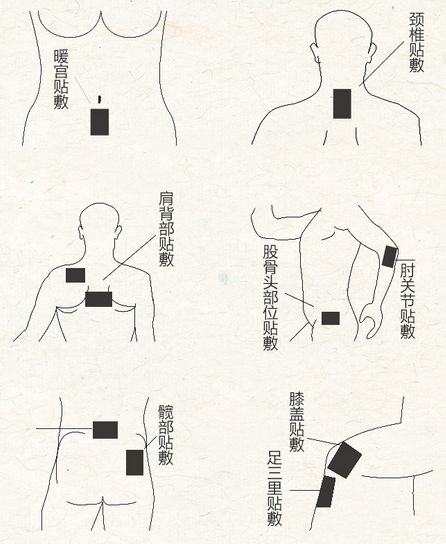 暖宫贴敷

颈椎贴敷

肩背部贴敷

股骨头部位贴敷

肘关节贴敷

髋部贴敷

膝盖贴敷

足三里贴敷