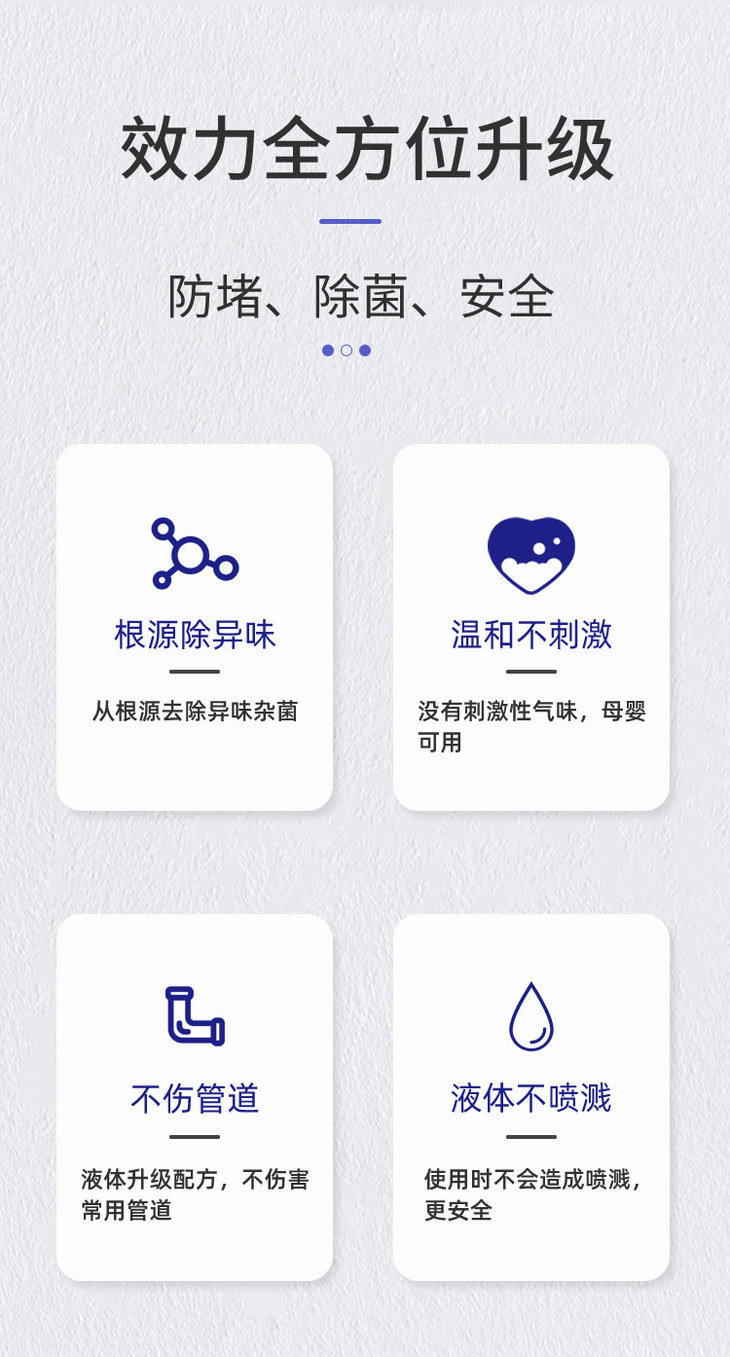 效力全方位升级

防堵、除菌、安全

根源除异味

从根源去除异味杂菌

温和不刺激

没有刺激性气味，母婴可用

不伤管道

液体升级配方，不伤害常用管道

液体不喷溅

使用时不会造成喷溅，更安全