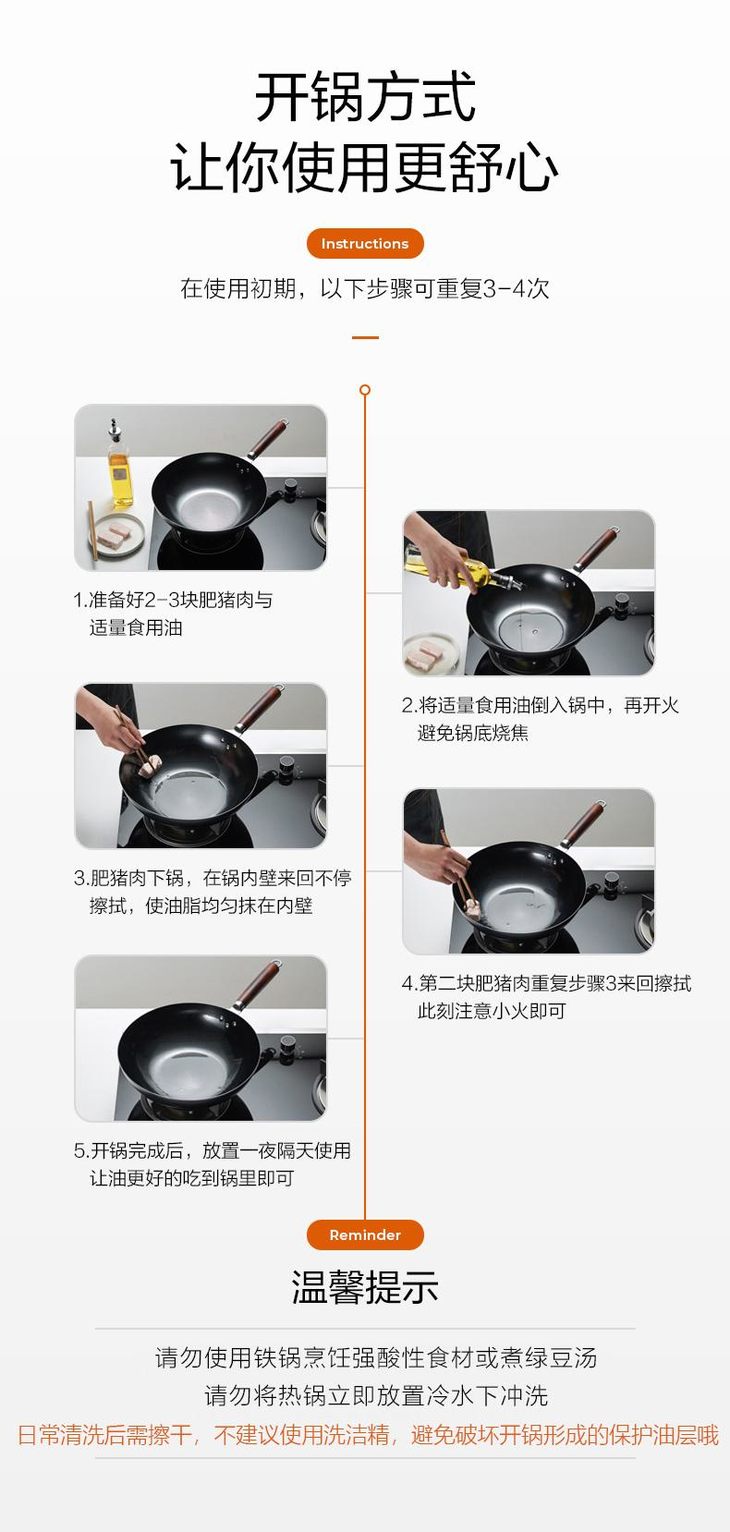 开锅方式
让你使用更舒心

Instructions

在使用初期，以下步骤可重复3-4次

1.准备好2-3块肥猪肉与适量食用油

2.将适量食用油倒入锅中，再开火避免锅底烧焦

3.肥猪肉下锅，在锅内壁来回不停擦拭，使油脂均匀抹在内壁

4.第二块肥猪肉重复步骤3来回擦拭此刻注意小火即可

5.开锅完成后，放置一夜隔天使用让油更好的吃到锅里即可

Reminder

温馨提示

请勿使用铁锅烹饪强酸性食材或煮绿豆汤
请勿将热锅立即放置冷水下冲洗
日常清洗后需擦干，不建议使用洗洁精，避免破坏开锅形成的保护油层哦