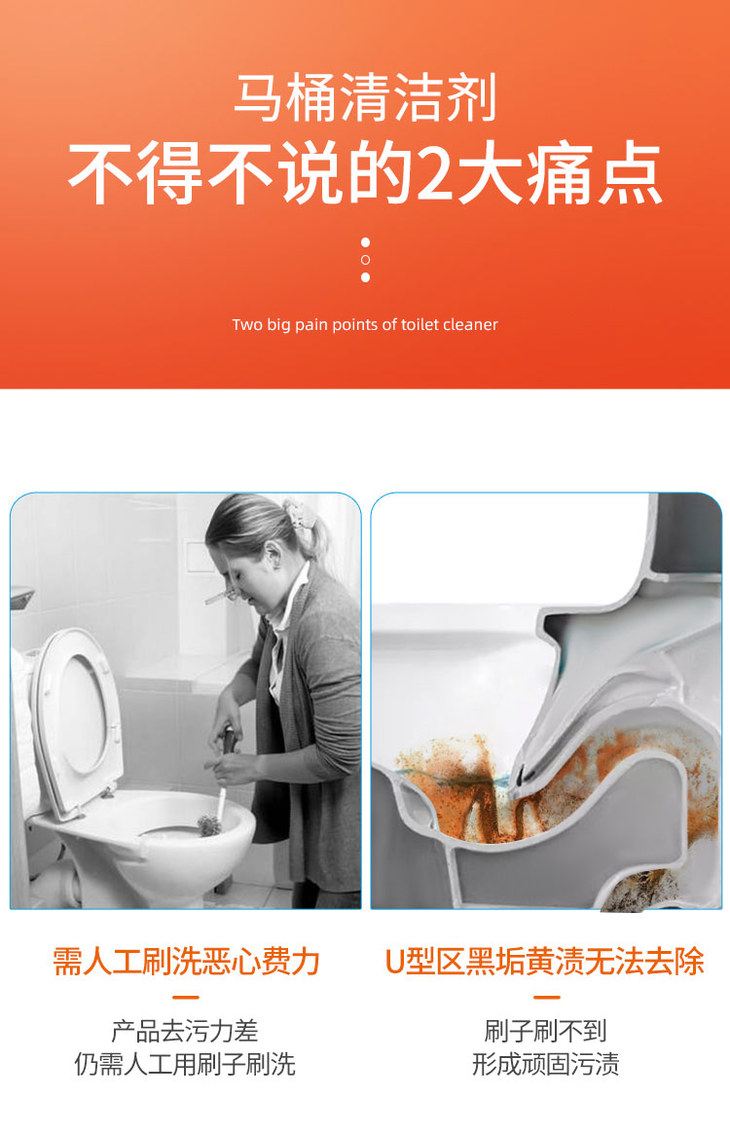 马桶清洁剂
不得不说的2大痛点

Two big pain points of toilet cleaner

需人工刷洗恶心费力

产品去污力差
仍需人工用刷子刷洗

U型区黑垢黄渍无法去除

刷子刷不到
形成顽固污渍