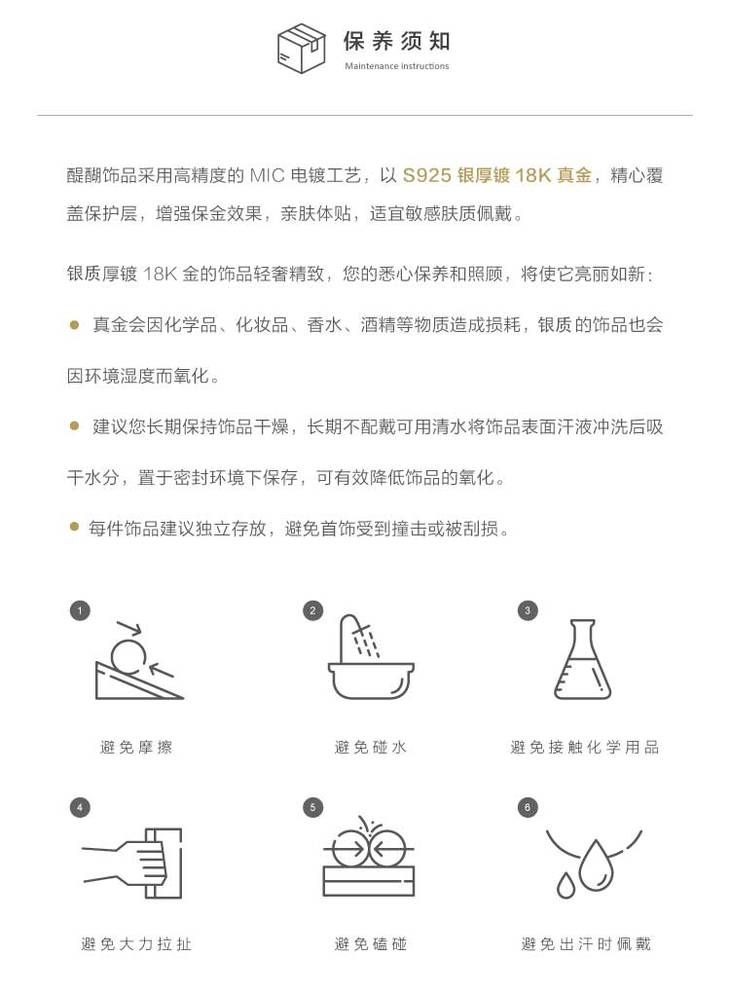 保养须知
Maintenance instructions

醍醐饰品采用高精度的 MIC 电镀工艺，以 S925 银厚镀 18K 真金，精心覆盖保护层，增强保金效果，亲肤体贴，适宜敏感肤质佩戴。

银质厚镀 18K 金的饰品轻奢精致，您的悉心保养和照顾，将使它亮丽如新：

● 真金会因化学品、化妆品、香水、酒精等物质造成损耗，银质的饰品也会因环境湿度而氧化。

● 建议您长期保持饰品干燥，长期不配戴可用清水将饰品表面汗液冲洗后吸干水分，置于密封环境下保存，可有效降低饰品的氧化。

● 每件饰品建议独立存放，避免首饰受到撞击或被刮损。

1
避免摩擦

2
避免碰水

3
避免接触化学用品

4
避免大力拉扯

5
避免磕碰

6
避免出汗时佩戴