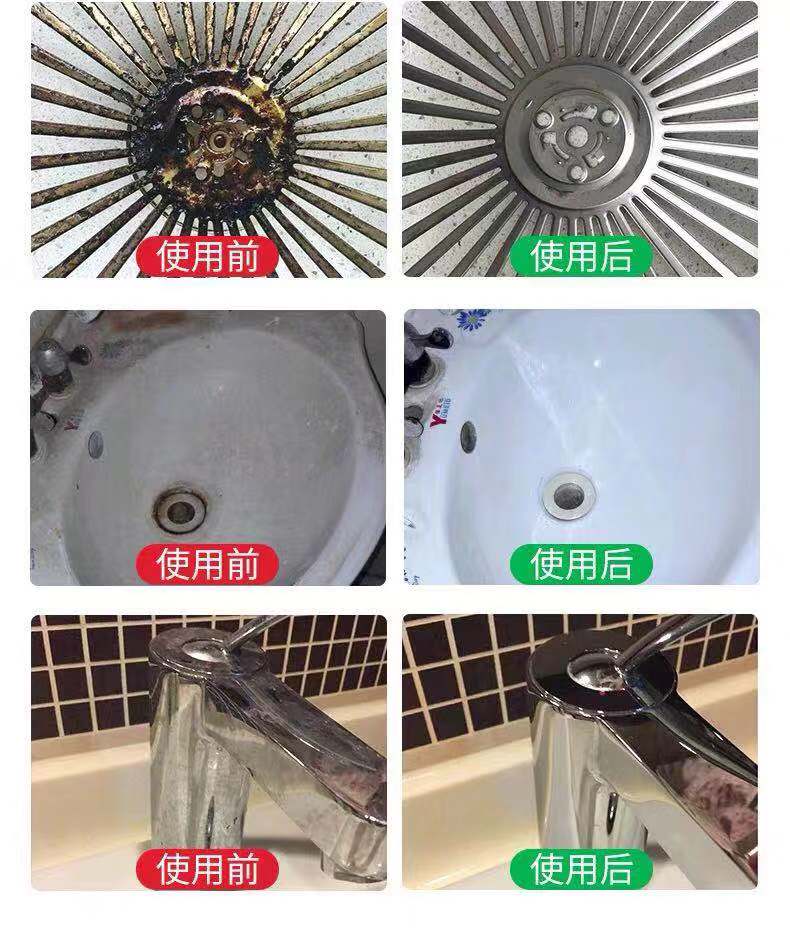 使用前

使用后

使用前

使用后

使用前

使用后