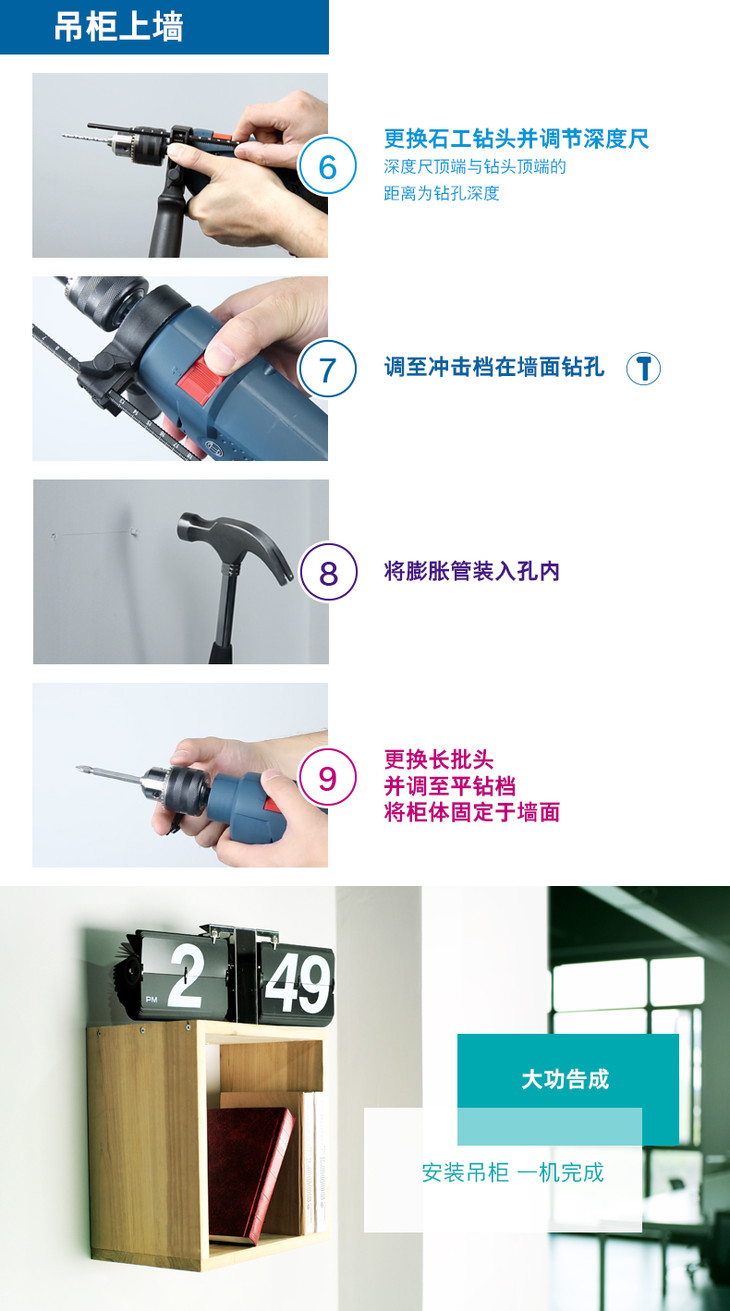 吊柜上墙

6

更换石工钻头并调节深度尺
深度尺顶端与钻头顶端的距离为钻孔深度

7

调至冲击档在墙面钻孔

8

将膨胀管装入孔内

9

更换长批头
并调至平钻档
将柜体固定于墙面

PM 2 49

大功告成

安装吊柜 一机完成