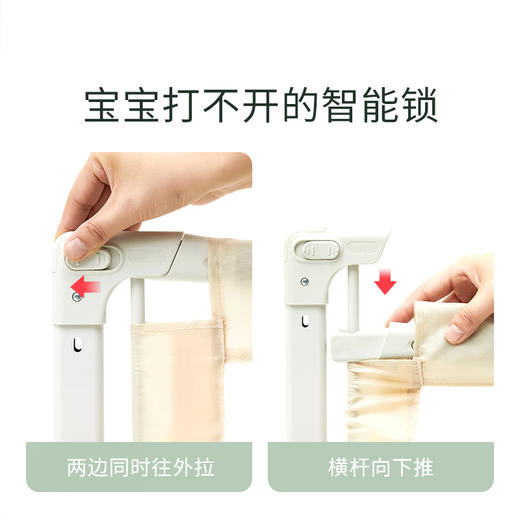 宝宝打不开的智能锁

两边同时往外拉

横杆向下推