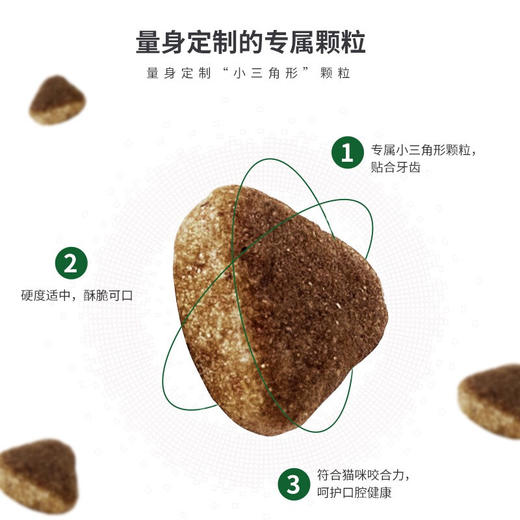 量身定制的专属颗粒

量身定制“小三角形”颗粒

1 专属小三角形颗粒，贴合牙齿

2 硬度适中，酥脆可口

3 符合猫咪咬合力，呵护口腔健康