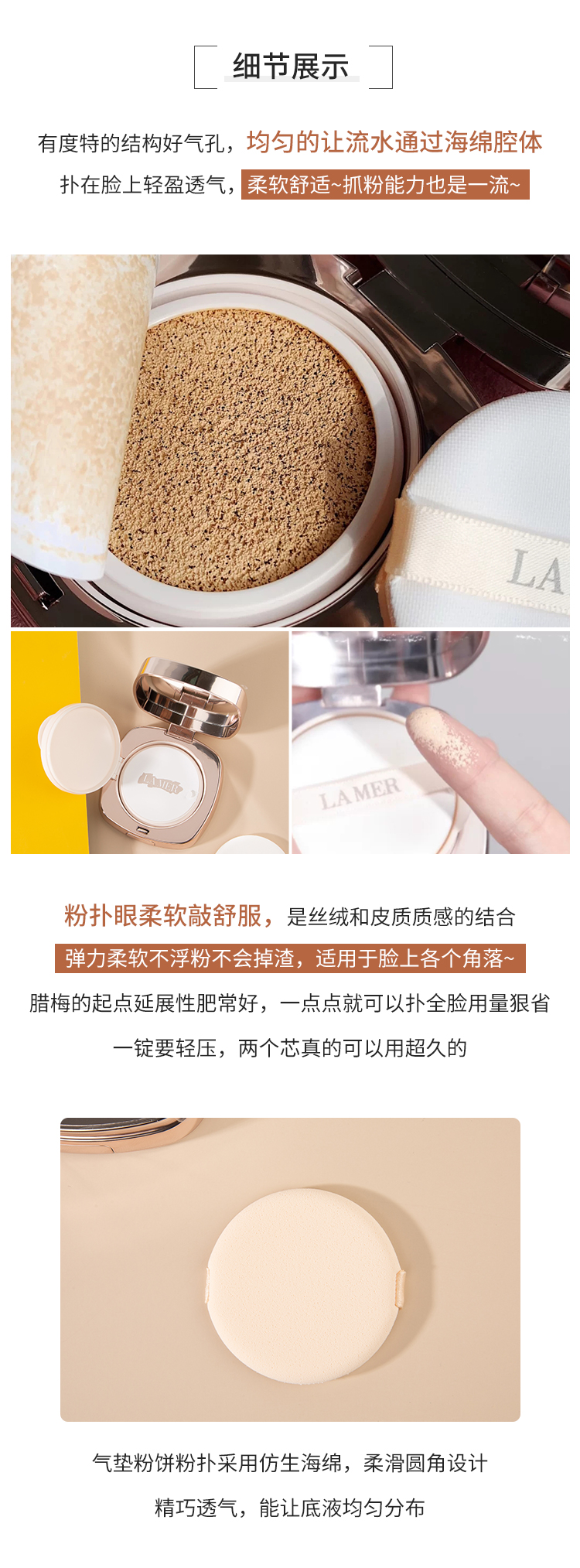 细节展示

有度特的结构好气孔，均匀的让流水通过海绵腔体

扑在脸上轻盈透气，柔软舒适~抓粉能力也是一流~

LA

LA MER

LA MER

粉扑眼柔软敲舒服，是丝绒和皮质质感的结合

弹力柔软不浮粉不会掉渣，适用于脸上各个角落~

腊梅的起点延展性肥常好，一点点就可以扑全脸用量狠省

一锭要轻压，两个芯真的可以用超久的

气垫粉饼粉扑采用仿生海绵，柔滑圆角设计

精巧透气，能让底液均匀分布