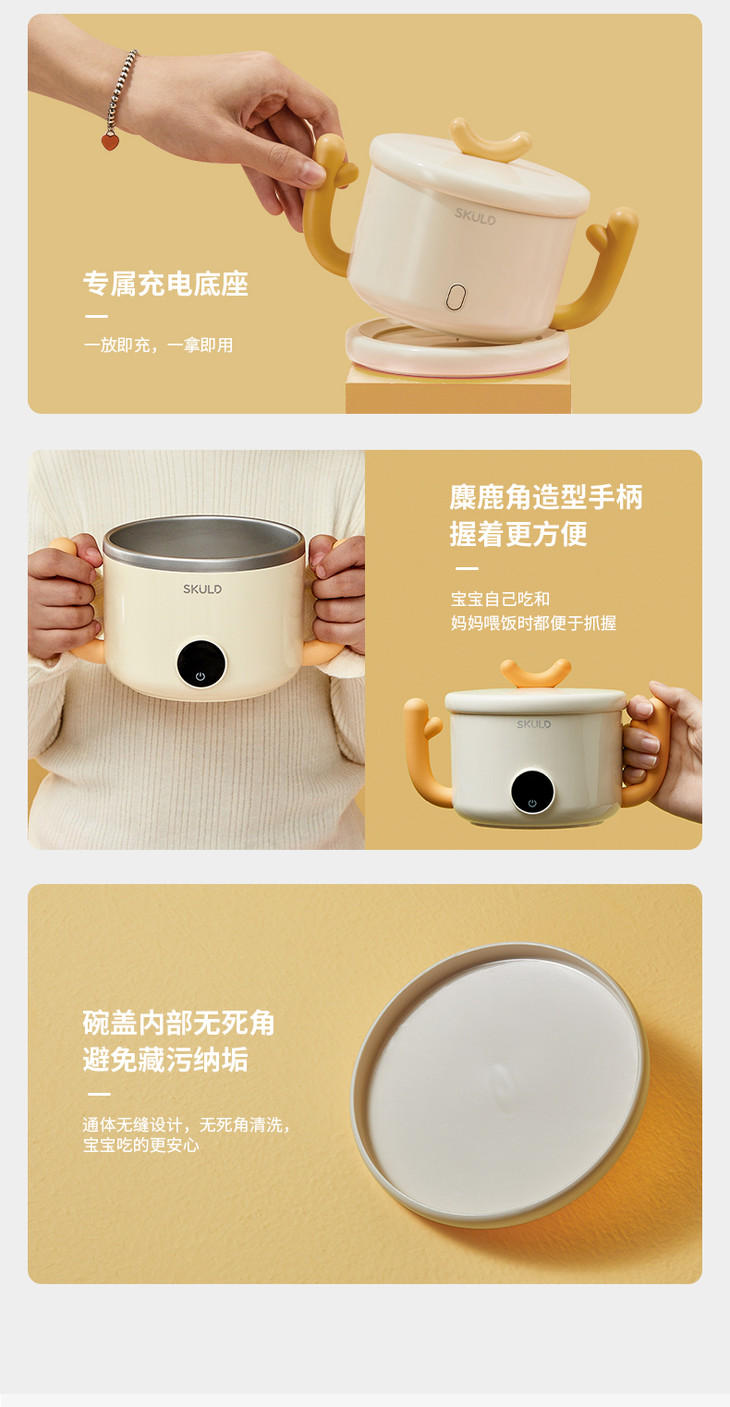 SKULD

专属充电底座

一放即充，一拿即用

SKULD

麋鹿角造型手柄
握着更方便

宝宝自己吃和
妈妈喂饭时都便于抓握

SKULD

碗盖内部无死角
避免藏污纳垢

通体无缝设计，无死角清洗，
宝宝吃的更安心