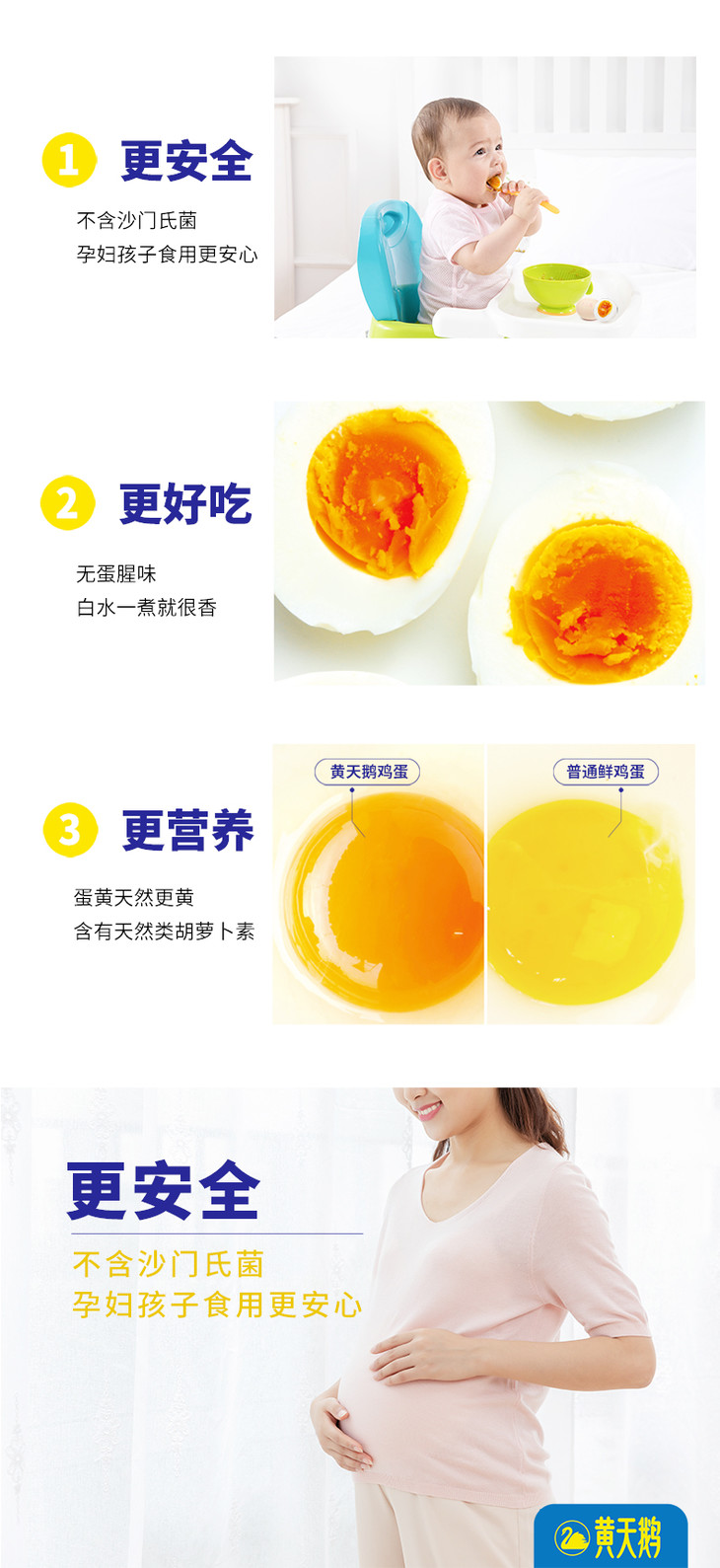 1 更安全

不含沙门氏菌
孕妇孩子食用更安心

2 更好吃

无蛋腥味
白水一煮就很香

3 更营养

蛋黄天然更黄
含有天然类胡萝卜素

黄天鹅鸡蛋

普通鲜鸡蛋

更安全

不含沙门氏菌
孕妇孩子食用更安心

黄天鹅