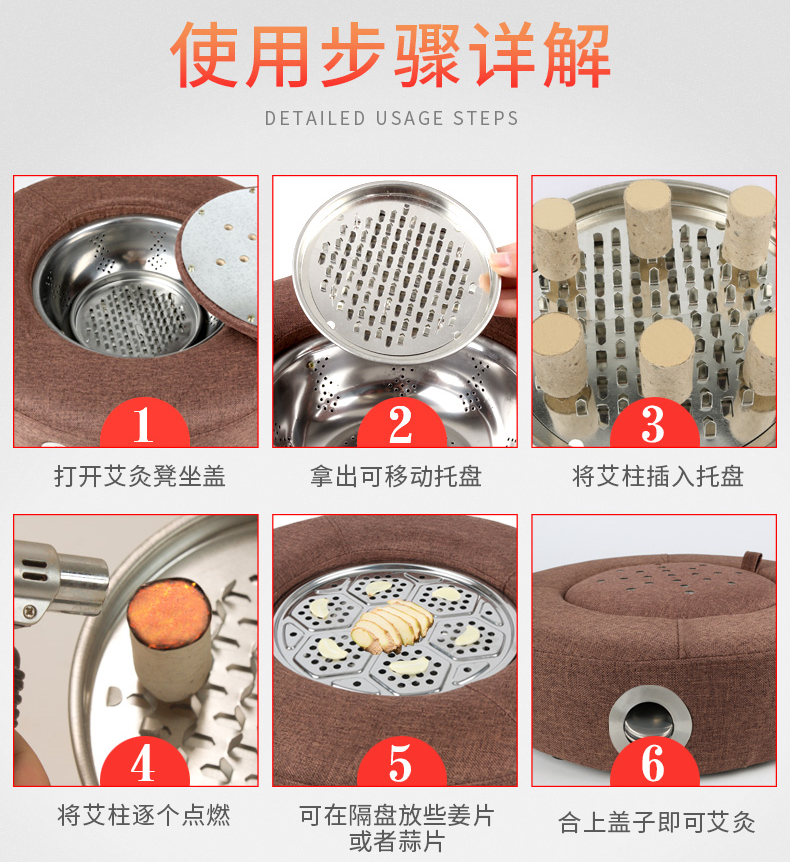 使用步骤详解

DETAILED USAGE STEPS

1

打开艾灸凳坐盖

2

拿出可移动托盘

3

将艾柱插入托盘

4

将艾柱逐个点燃

5

可在隔盘放些姜片或者蒜片

6

合上盖子即可艾灸