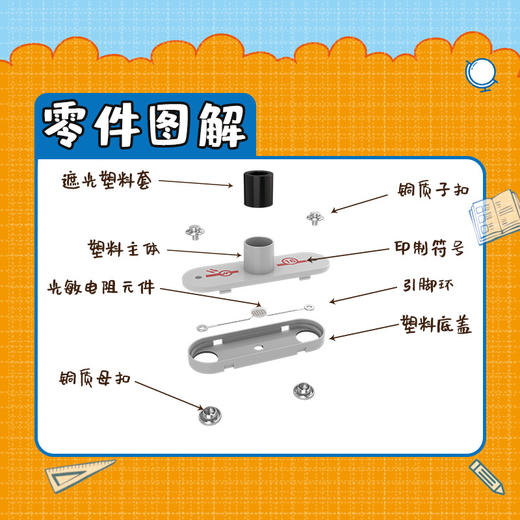 零件图解

遮光塑料套

铜质子扣

塑料主体

印制符号

光敏电阻元件

引脚环

塑料底盖

铜质母扣