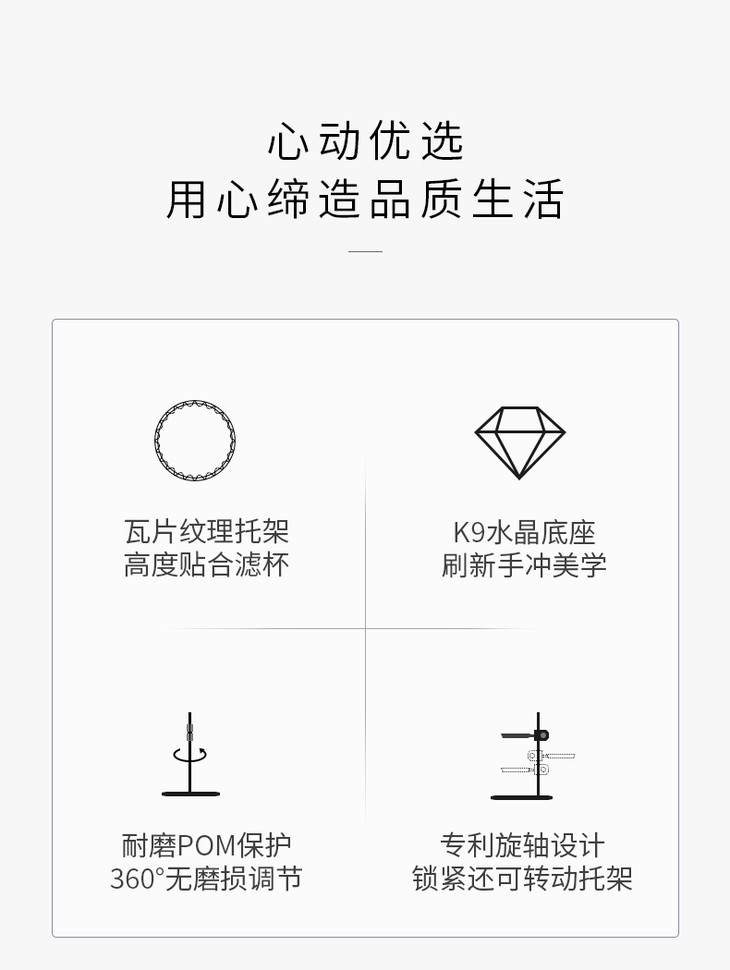 心动优选
用心缔造品质生活

瓦片纹理托架
高度贴合滤杯

K9水晶底座
刷新手冲美学

耐磨POM保护
360°无磨损调节

专利旋轴设计
锁紧还可转动托架