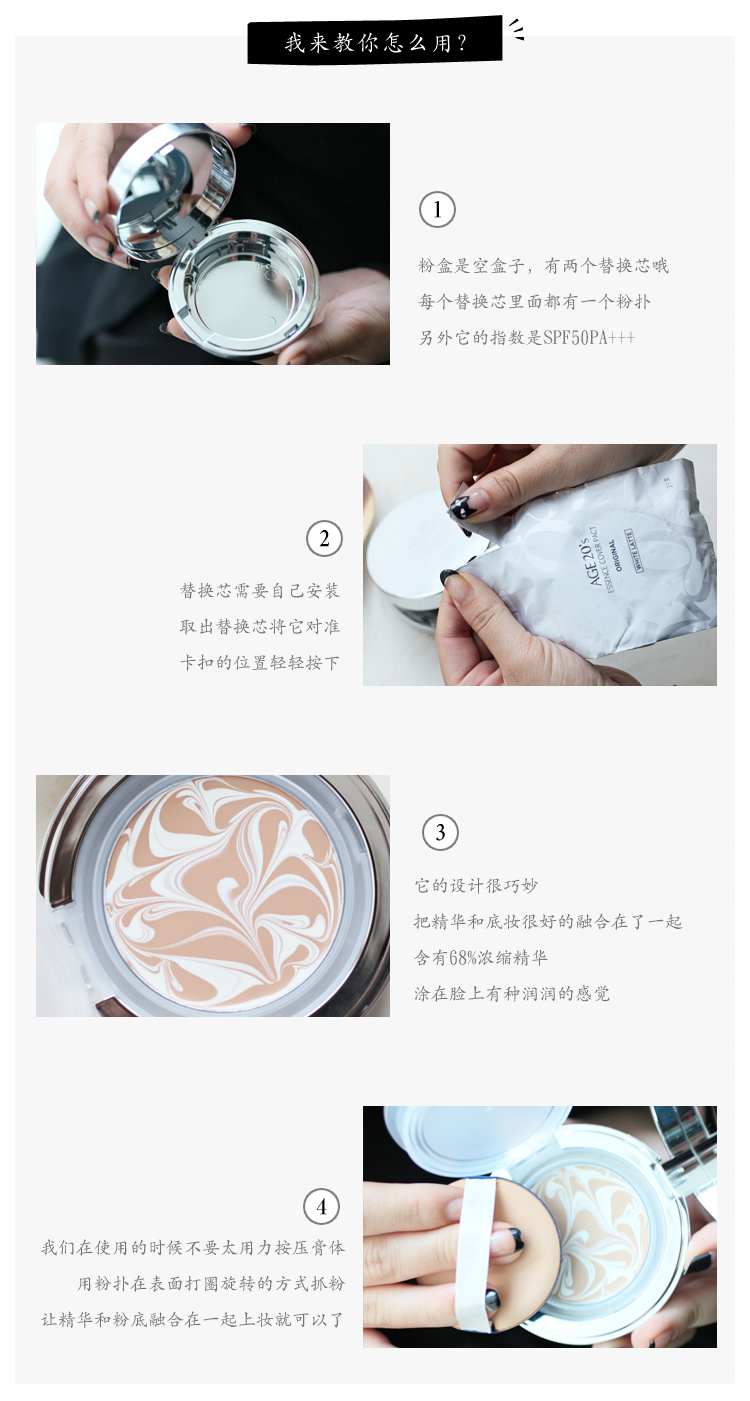 我来教你怎么用？

1

粉盒是空盒子，有两个替换芯哦
每个替换芯里面都有一个粉扑
另外它的指数是SPF50PA+++

2

替换芯需要自己安装
取出替换芯将它对准
卡扣的位置轻轻按下

AGE 20's
ESSENCE COVER PACT
ORIGINAL
WHITE LATTE

3

它的设计很巧妙
把精华和底妆很好的融合在了一起
含有68%浓缩精华
涂在脸上有种润润的感觉

4

我们在使用的时候不要太用力按压膏体
用粉扑在表面打圈旋转的方式抓粉
让精华和粉底融合在一起上妆就可以了