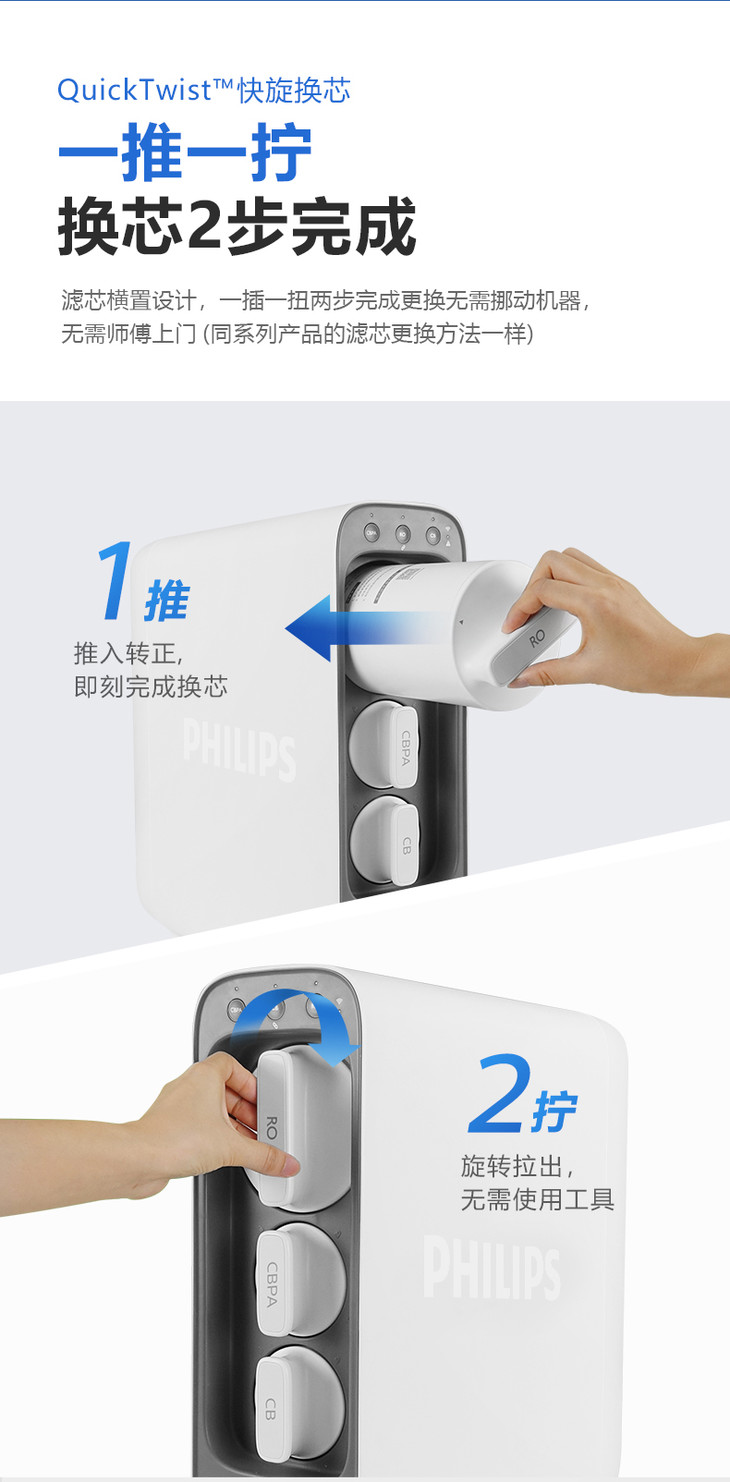 QuickTwist™快旋换芯

一推一拧

换芯2步完成

滤芯横置设计，一插一扭两步完成更换无需挪动机器，无需师傅上门 (同系列产品的滤芯更换方法一样)

1 推

推入转正，即刻完成换芯

RO

PHILIPS

CBPA

CB

2 拧

旋转拉出，无需使用工具

RO

PHILIPS

CBPA

CB