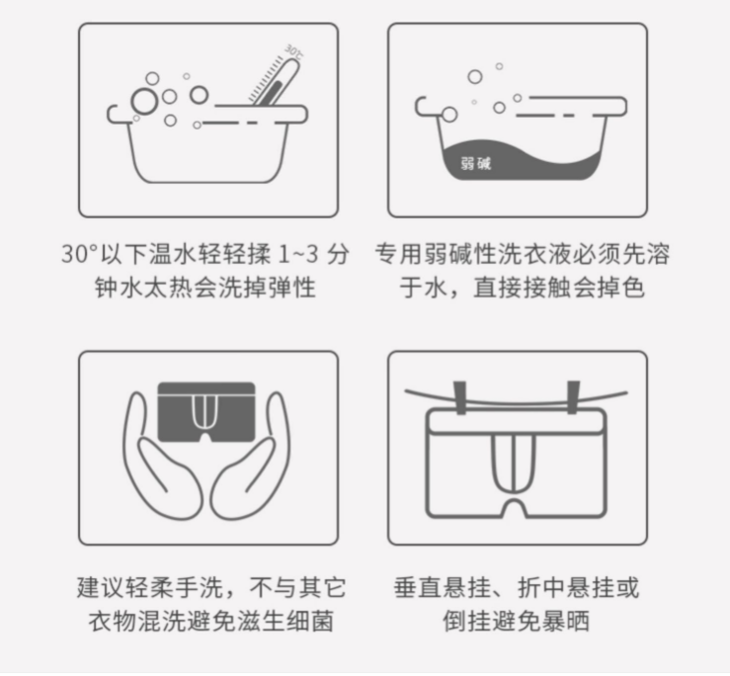 30℃

30°以下温水轻轻揉 1~3 分钟水太热会洗掉弹性

弱碱

专用弱碱性洗衣液必须先溶于水，直接接触会掉色

建议轻柔手洗，不与其它衣物混洗避免滋生细菌

垂直悬挂、折中悬挂或倒挂避免暴晒