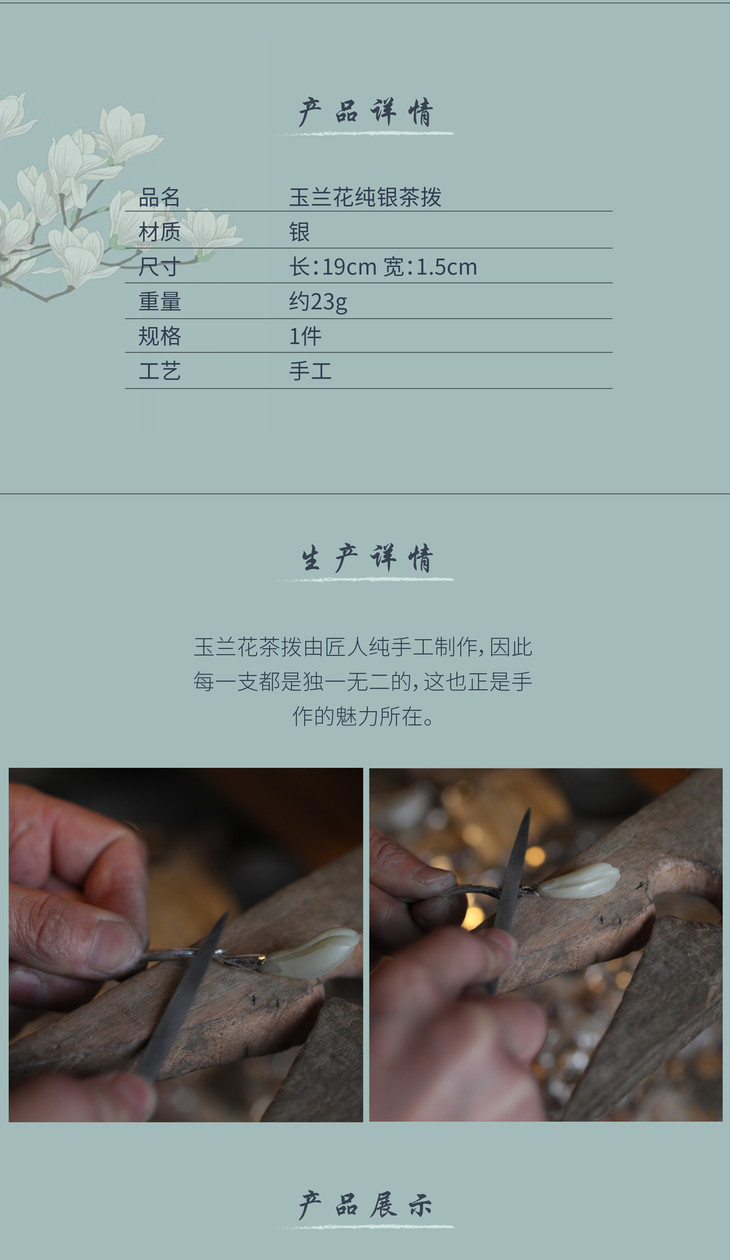 产品详情

| 品名 | 玉兰花纯银茶拨 |
|---|---|
| 材质 | 银 |
| 尺寸 | 长:19cm 宽:1.5cm |
| 重量 | 约23g |
| 规格 | 1件 |
| 工艺 | 手工 |

生产详情

玉兰花茶拨由匠人纯手工制作,因此每一支都是独一无二的,这也正是手作的魅力所在。

产品展示