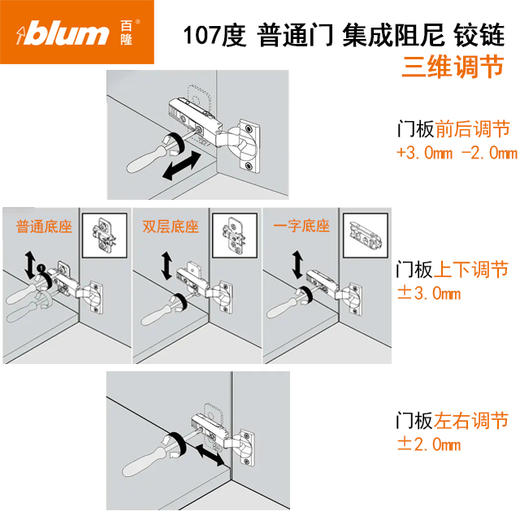 blum 百隆®

107度 普通门 集成阻尼 铰链
三维调节

门板前后调节
+3.0mm -2.0mm

普通底座

双层底座

一字底座

门板上下调节
±3.0mm

门板左右调节
±2.0mm