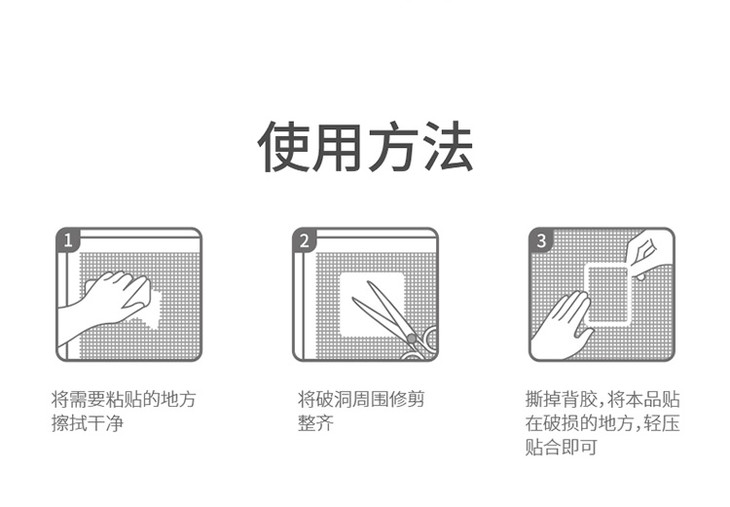 使用方法

1

将需要粘贴的地方擦拭干净

2

将破洞周围修剪整齐

3

撕掉背胶,将本品贴在破损的地方,轻压贴合即可