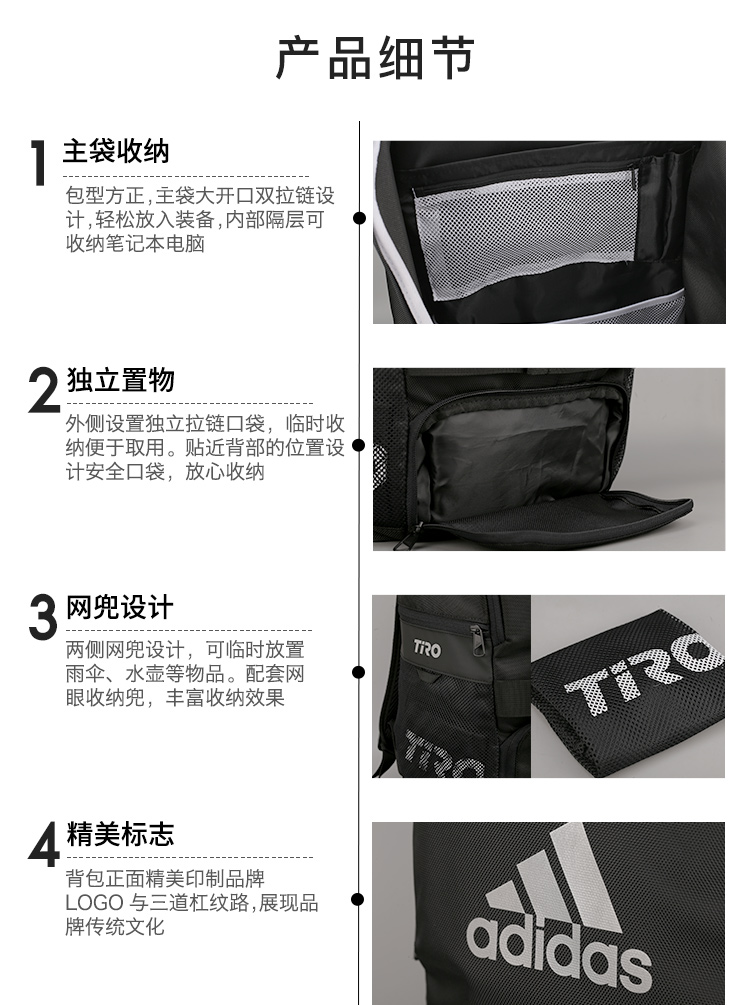 产品细节

1 主袋收纳

包型方正，主袋大开口双拉链设计，轻松放入装备，内部隔层可收纳笔记本电脑

2 独立置物

外侧设置独立拉链口袋，临时收纳便于取用。贴近背部的位置设计安全口袋，放心收纳

3 网兜设计

两侧网兜设计，可临时放置雨伞、水壶等物品。配套网眼收纳兜，丰富收纳效果

TIRO

TIRO

TIRO

4 精美标志

背包正面精美印制品牌LOGO 与三道杠纹路，展现品牌传统文化

adidas