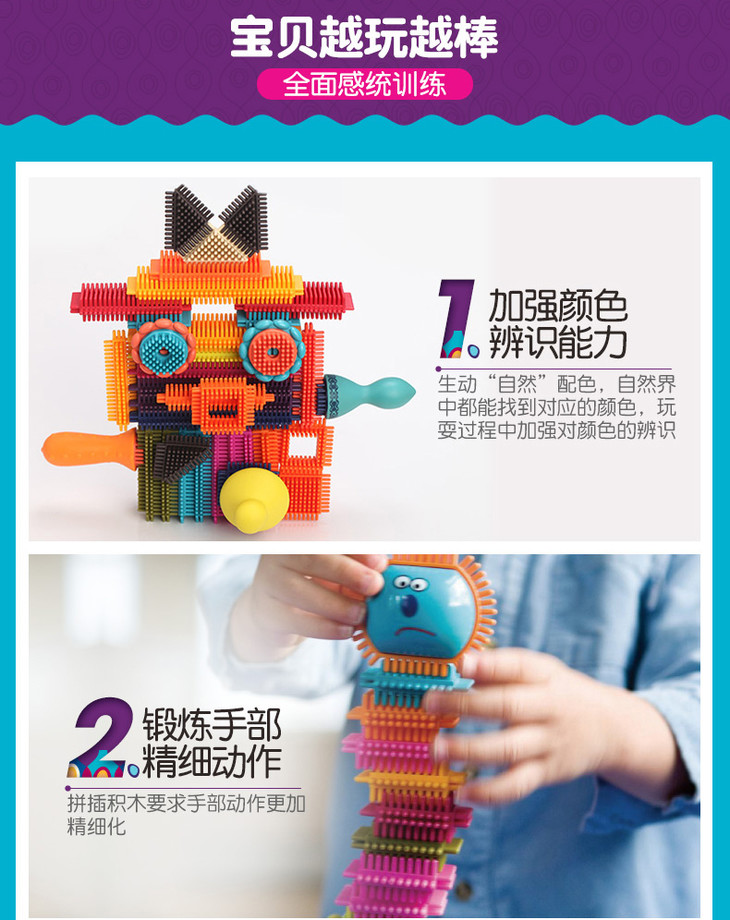 宝贝越玩越棒

全面感统训练

1. 加强颜色辨识能力

生动“自然”配色，自然界中都能找到对应的颜色，玩耍过程中加强对颜色的辨识

2. 锻炼手部精细动作

拼插积木要求手部动作更加精细化